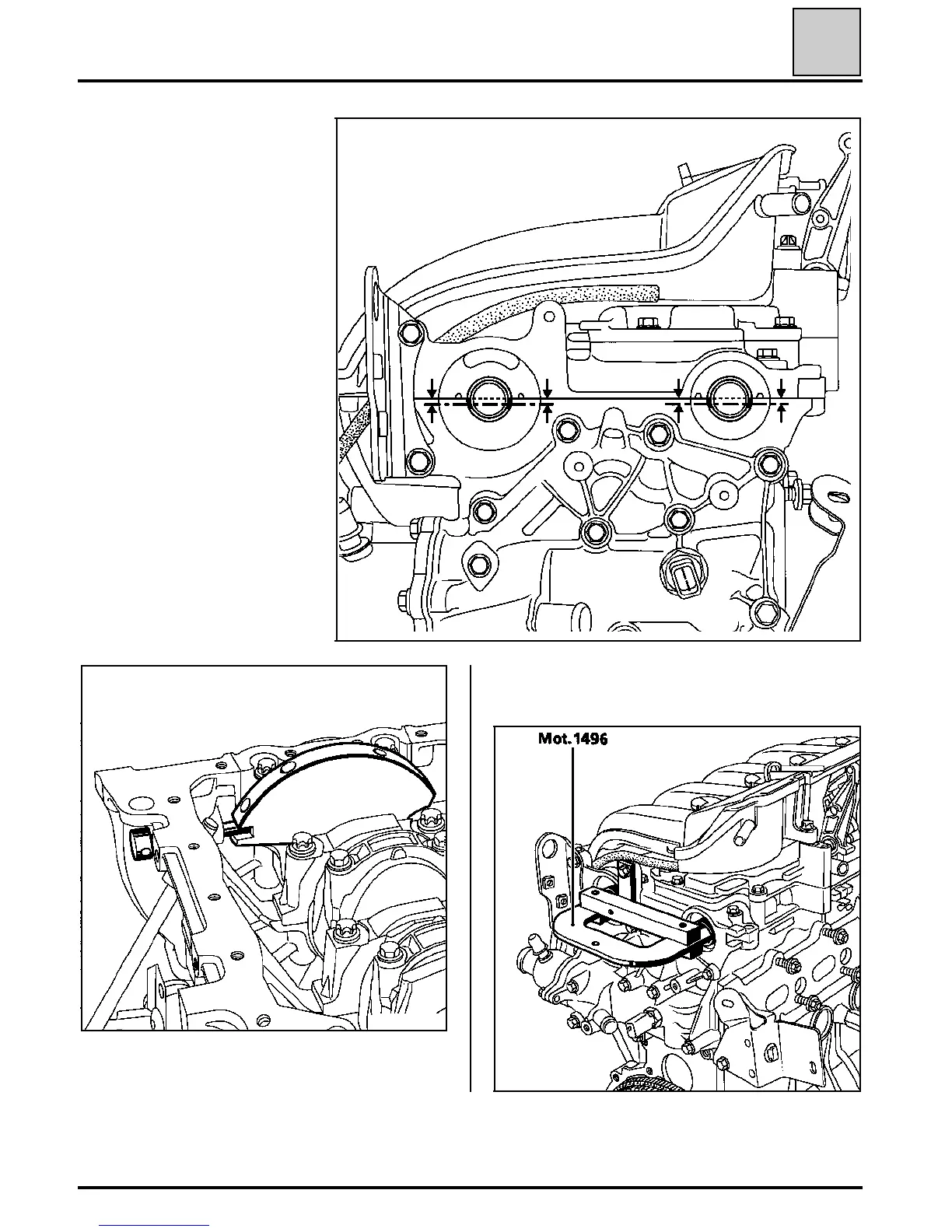 Mot.1496