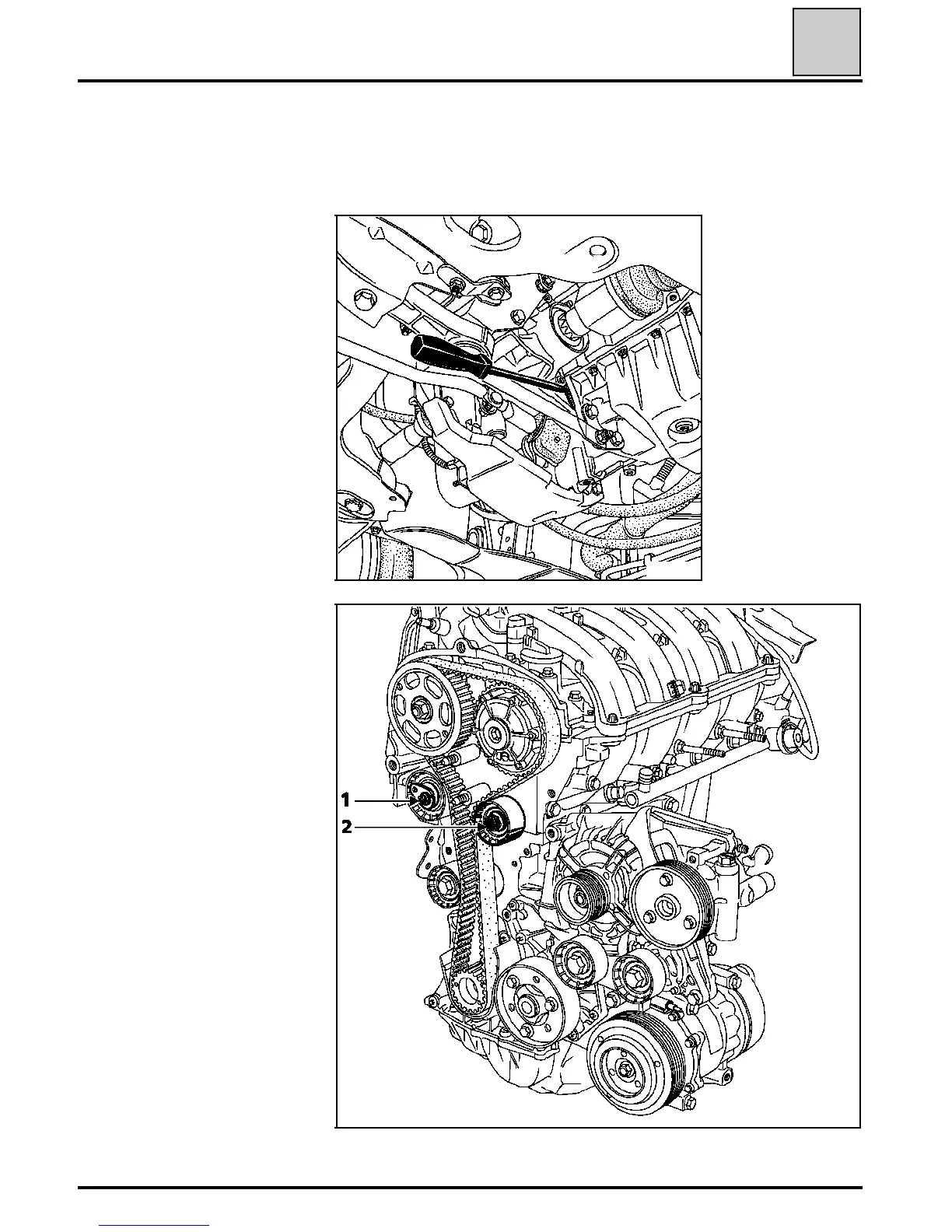 1
2