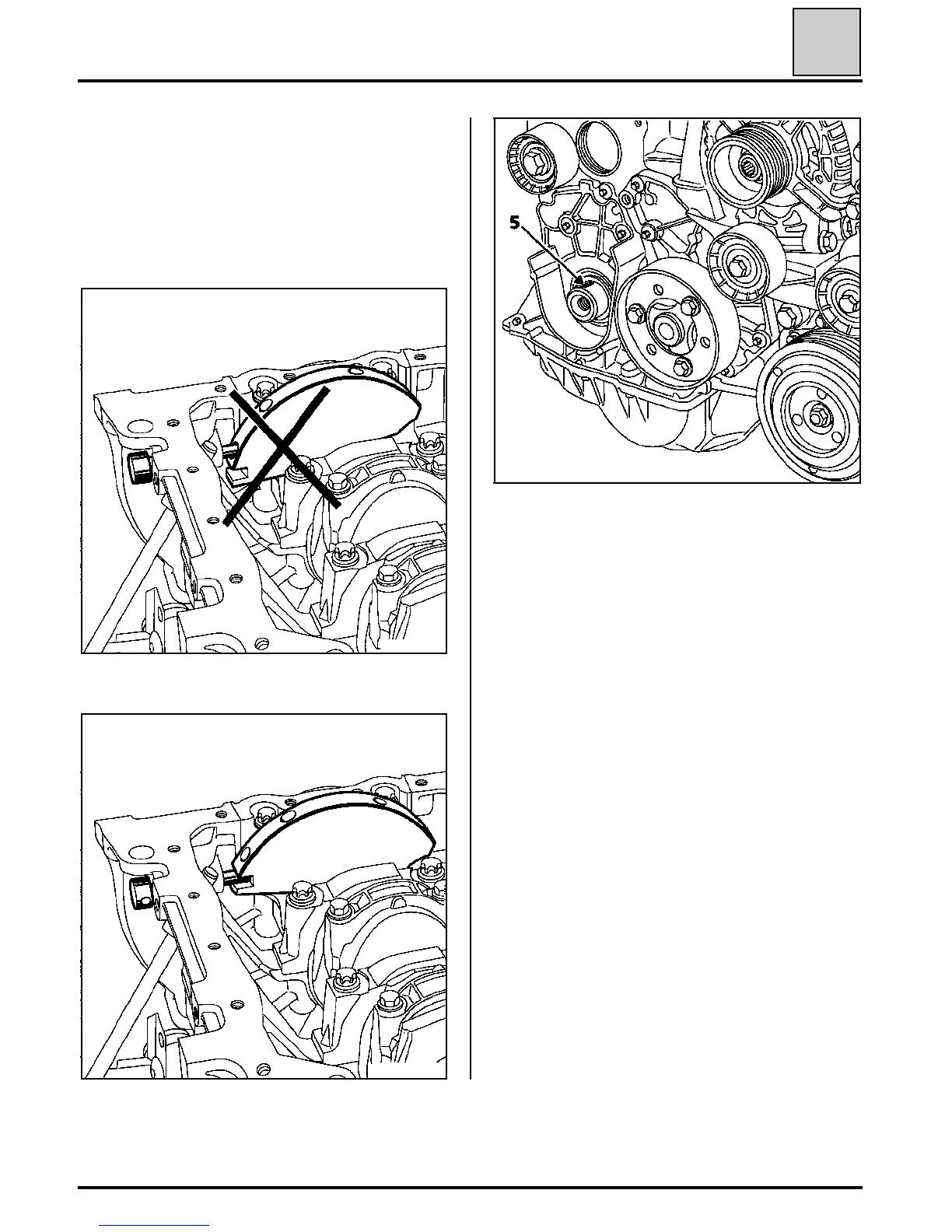 5