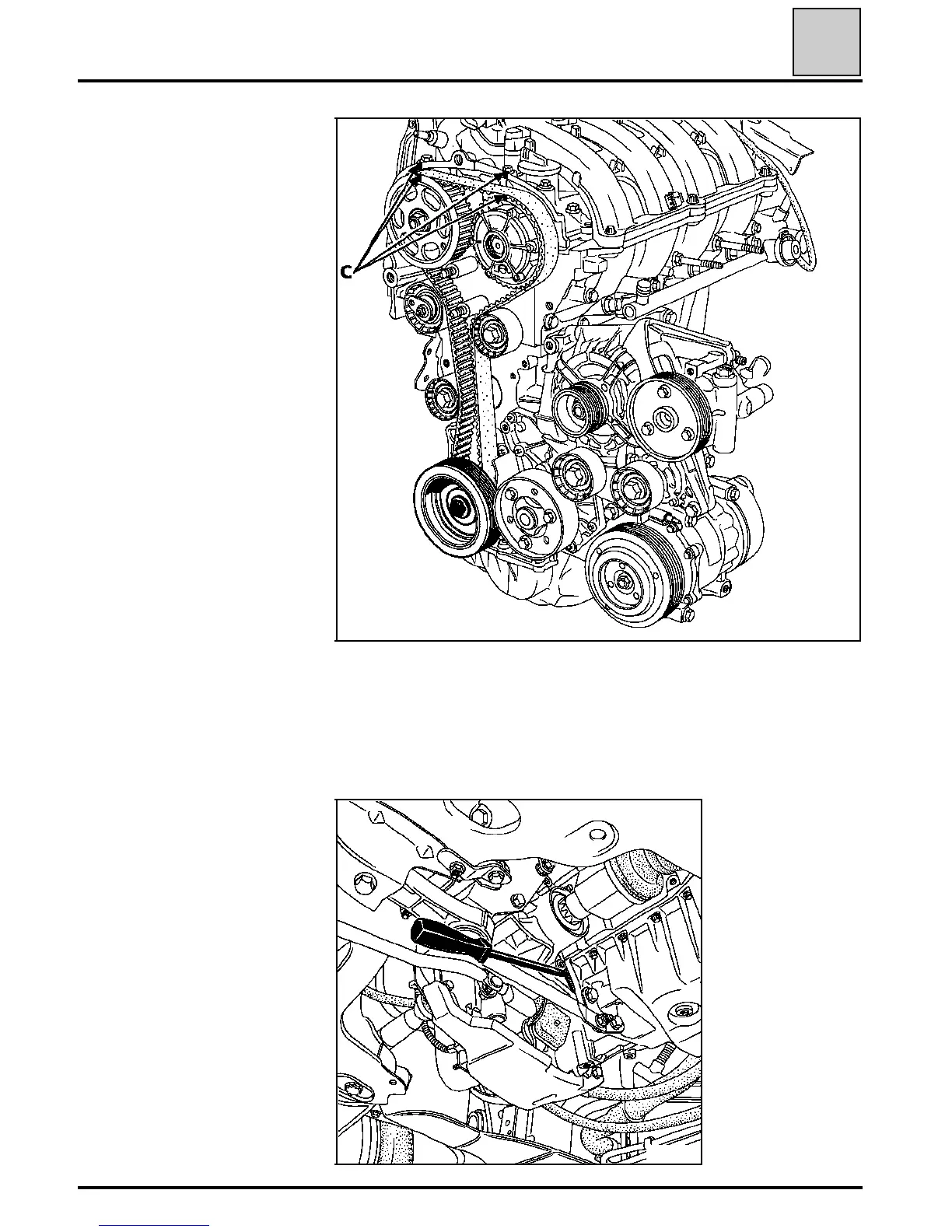 C