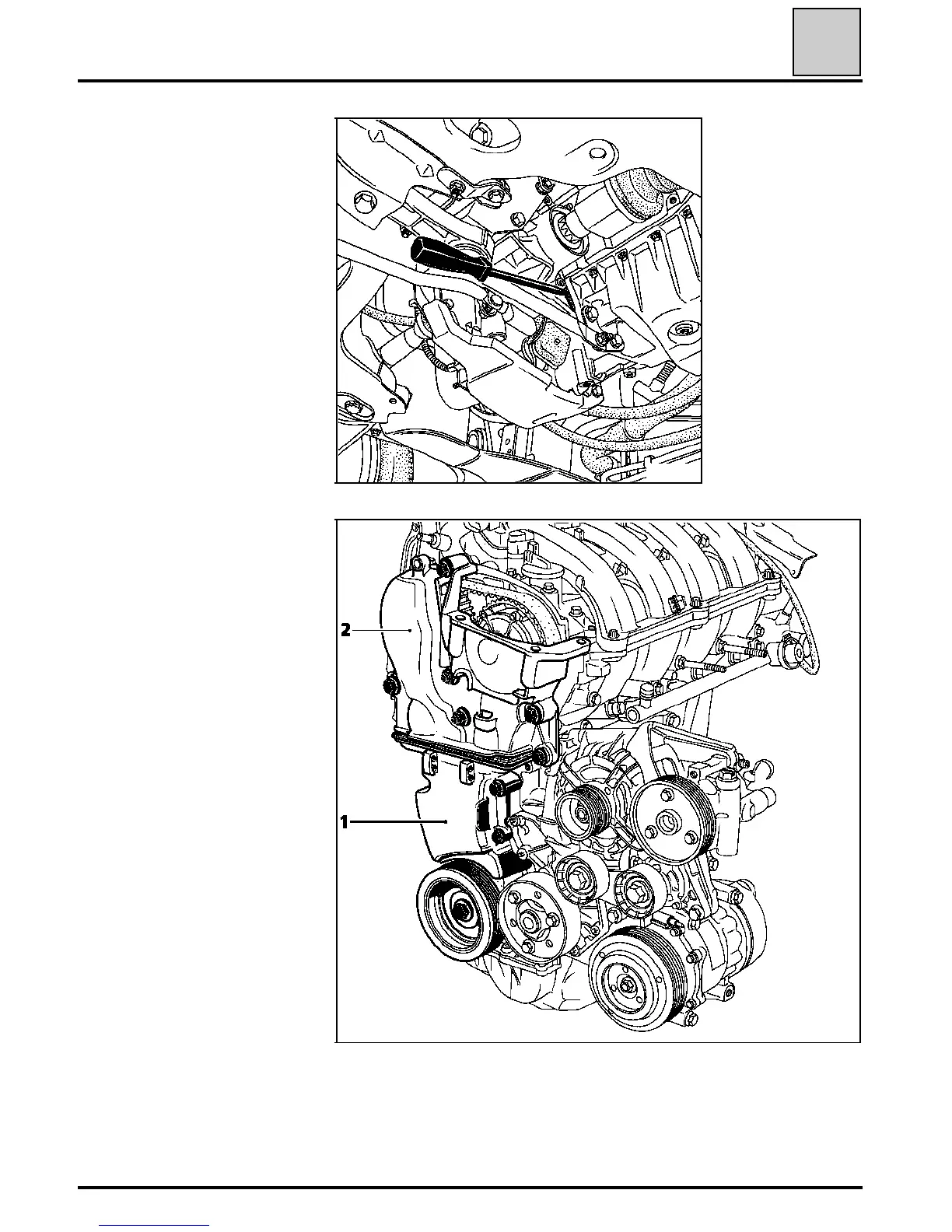 2

1