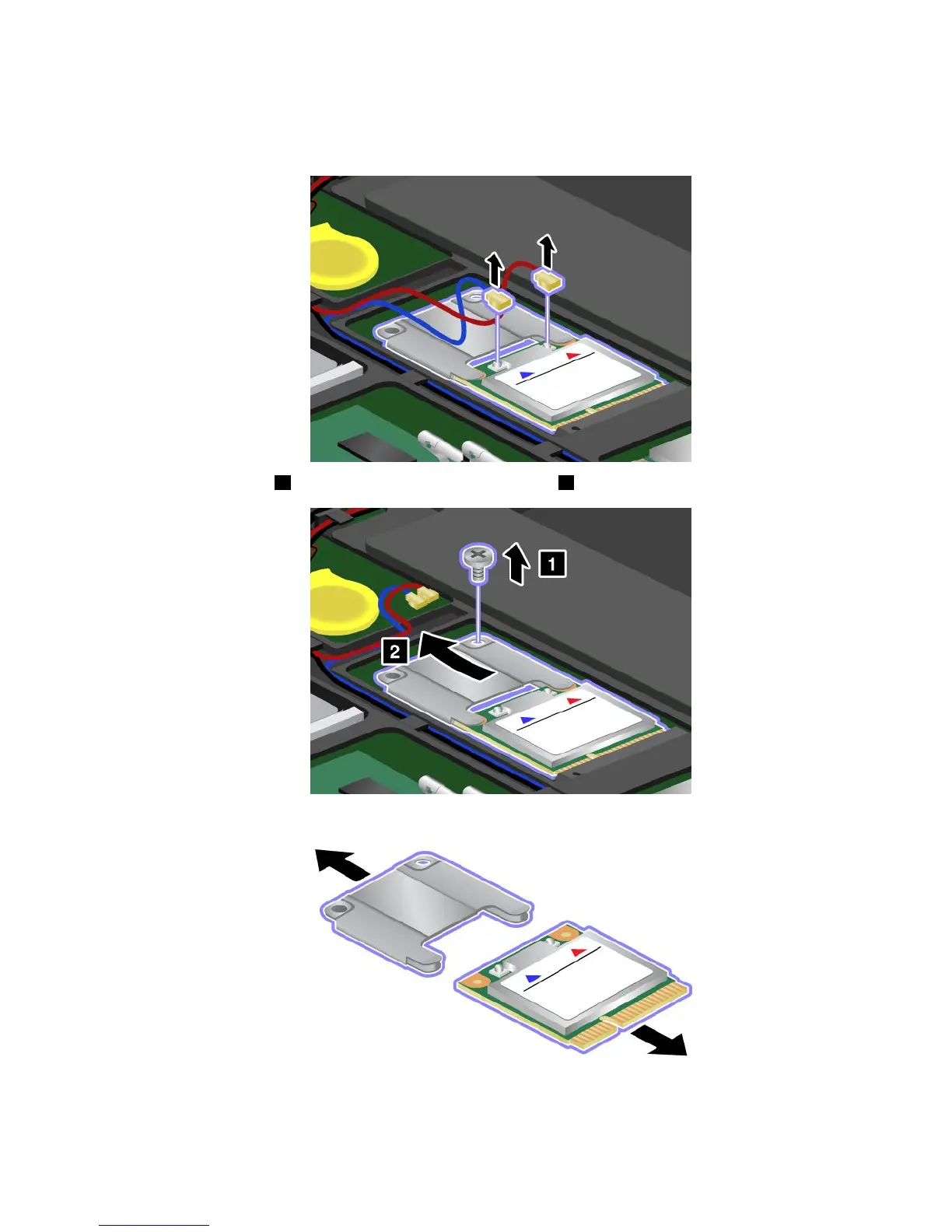 1

2