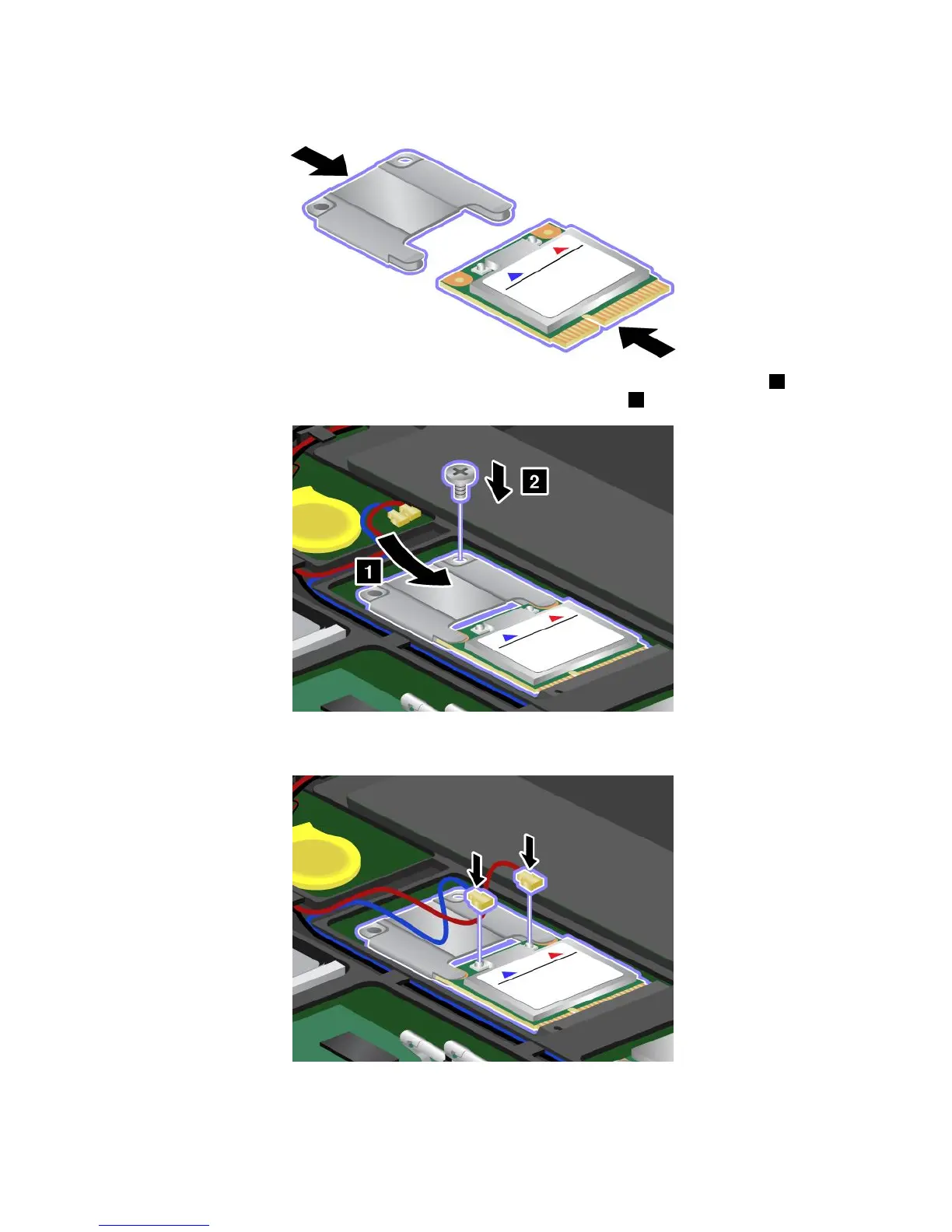 2

1