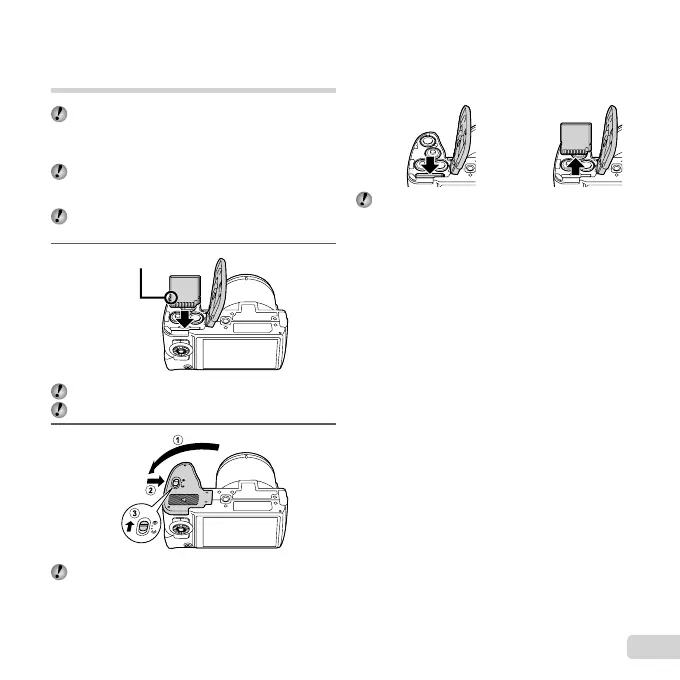 ①
②
③