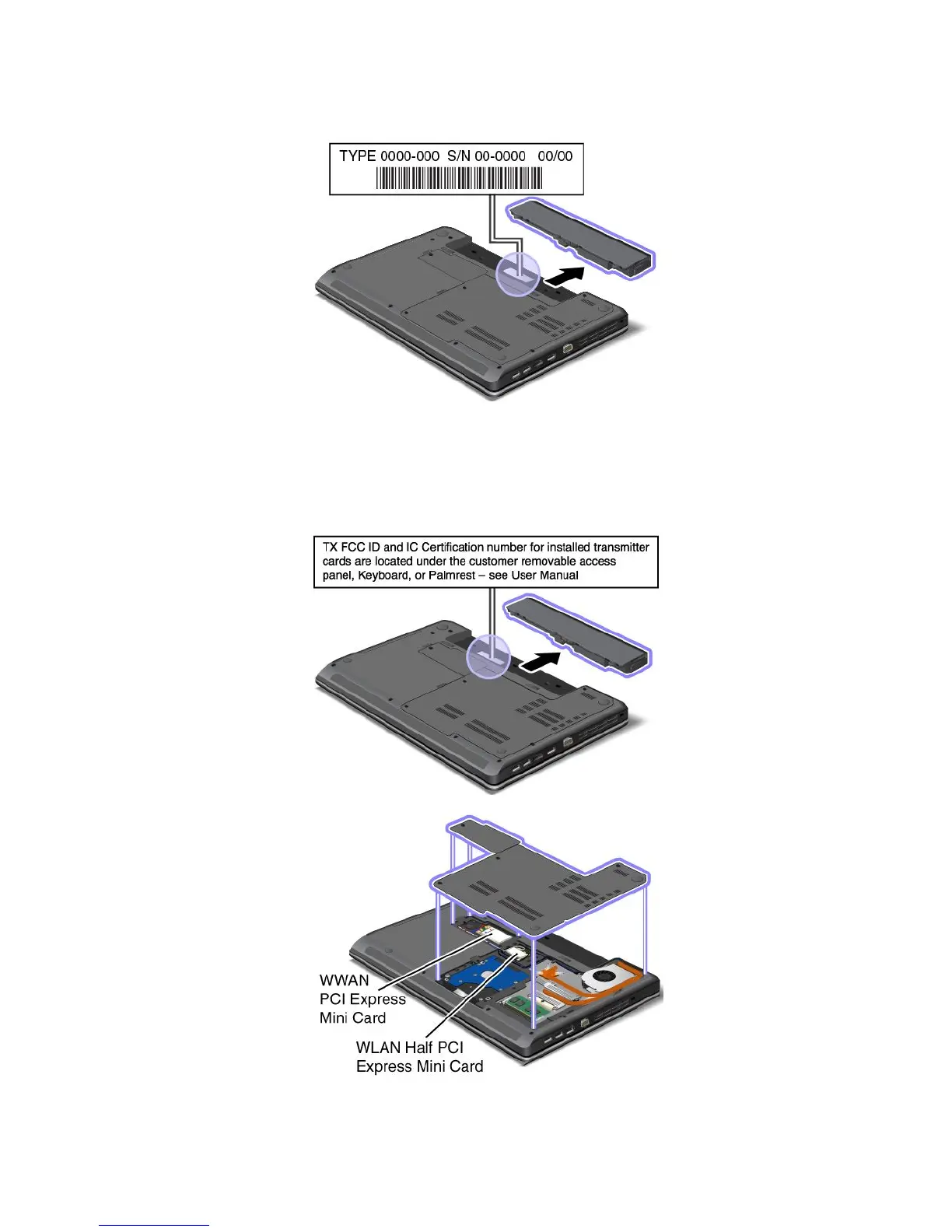 TYPE 0000-000 S/N 00-0000 00/00

TX FCC ID and IC Certification number for installed transmitter cards are located under the customer removable access panel, Keyboard, or Palmrest – see User Manual

WWAN PCI Express Mini Card

WLAN Half PCI Express Mini Card