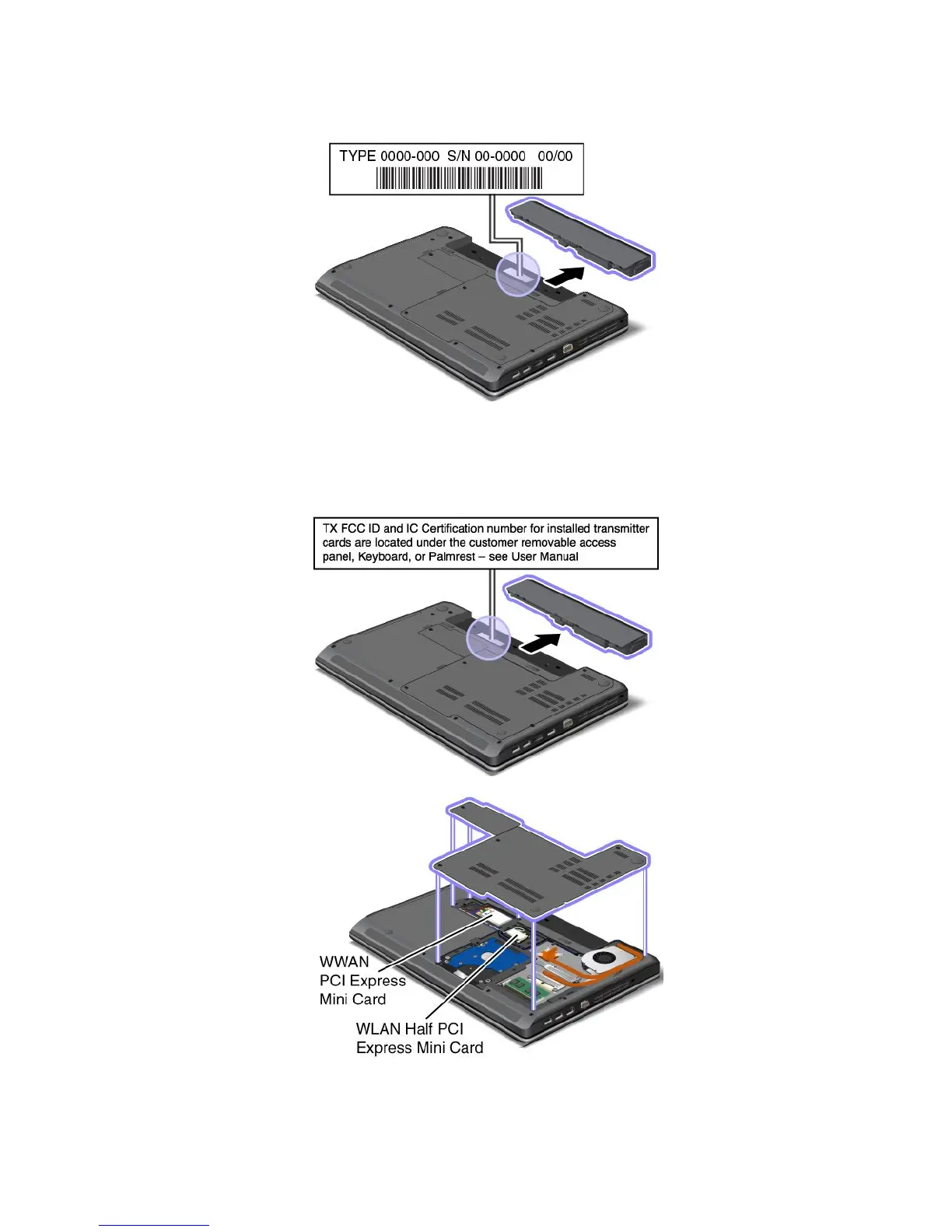 TYPE 0000-000 S/N 00-0000 00/00

TX FCC ID and IC Certification number for installed transmitter cards are located under the customer removable access panel, Keyboard, or Palmrest – see User Manual

WWAN PCI Express Mini Card

WLAN Half PCI Express Mini Card