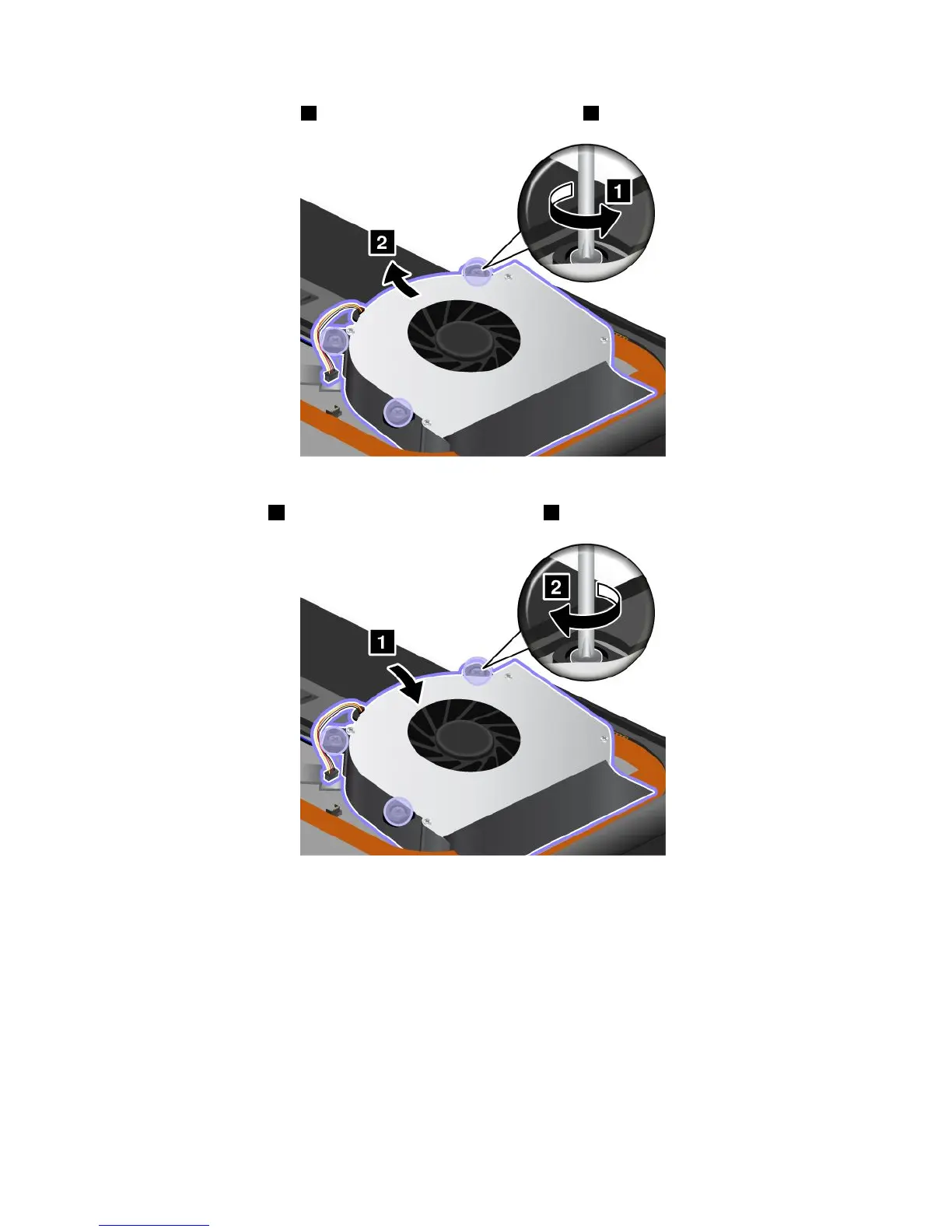 1

2

2

1