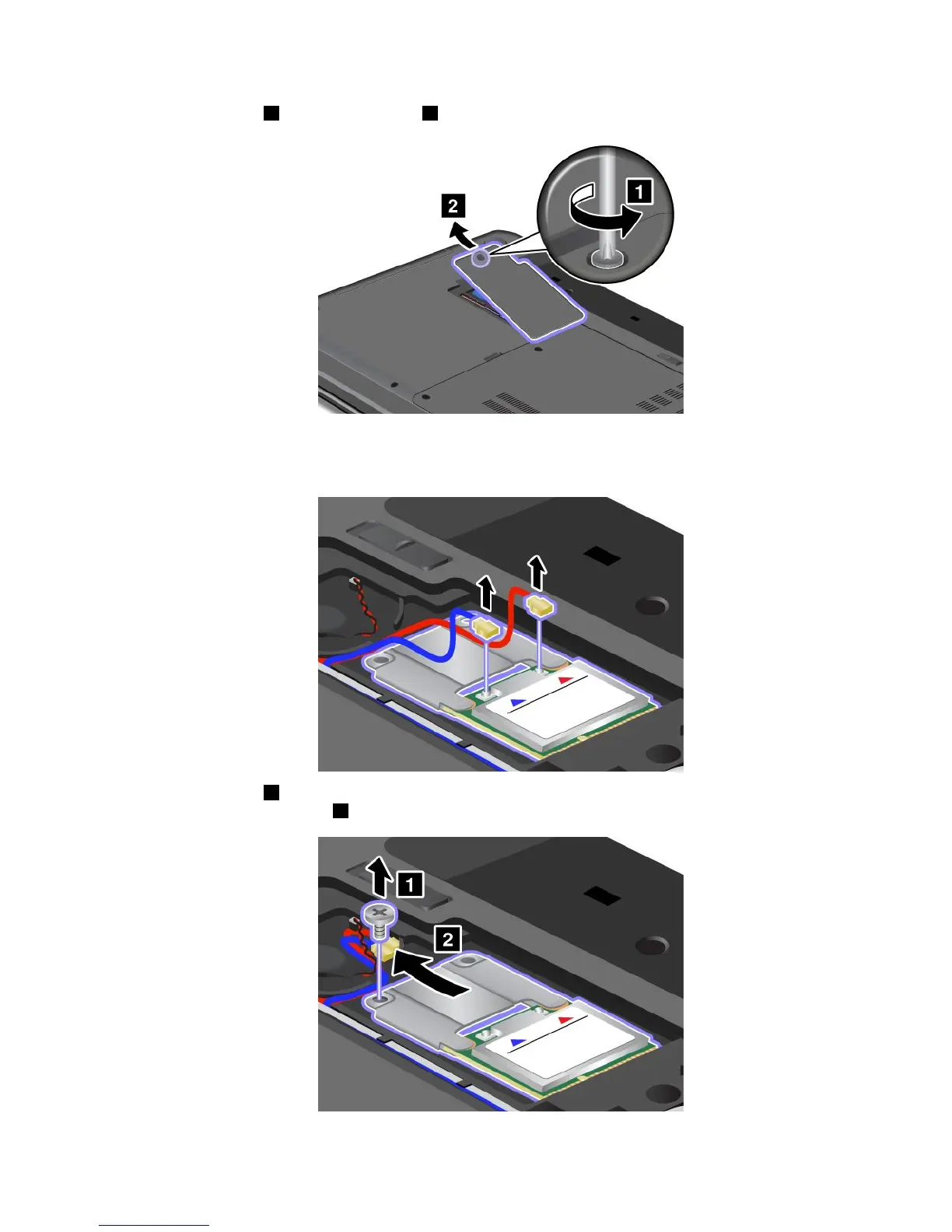 2
1
1
2