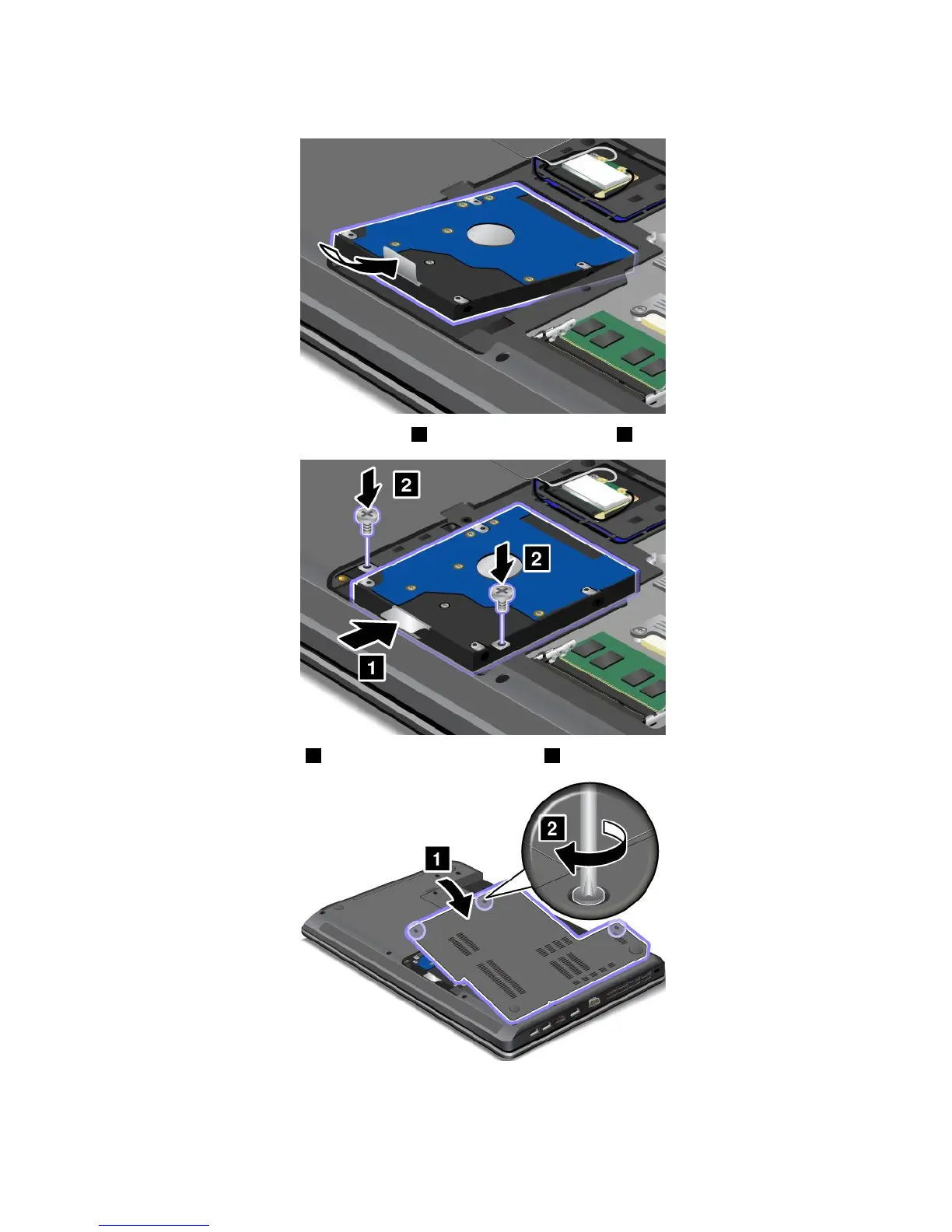 2

2

1

2

1