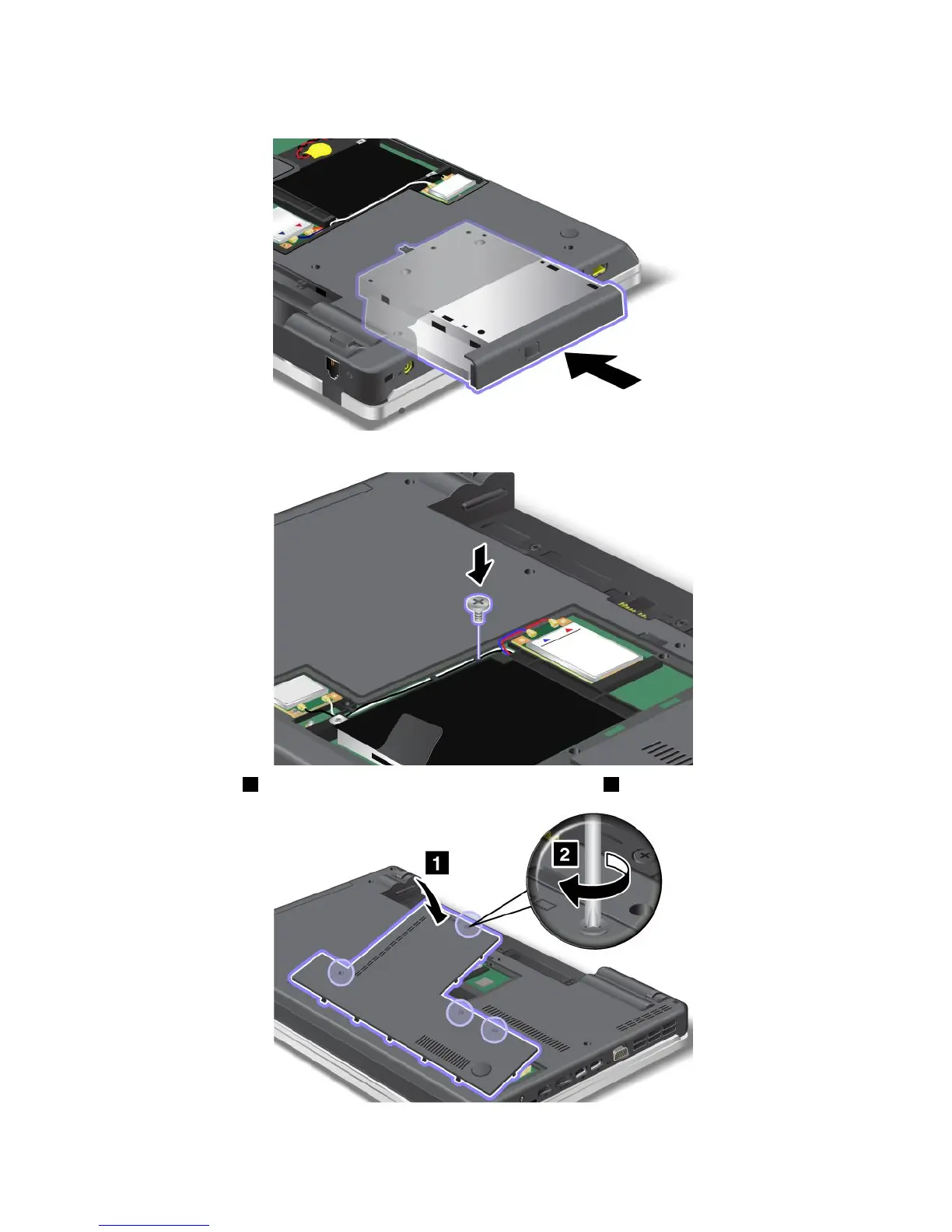 1

2