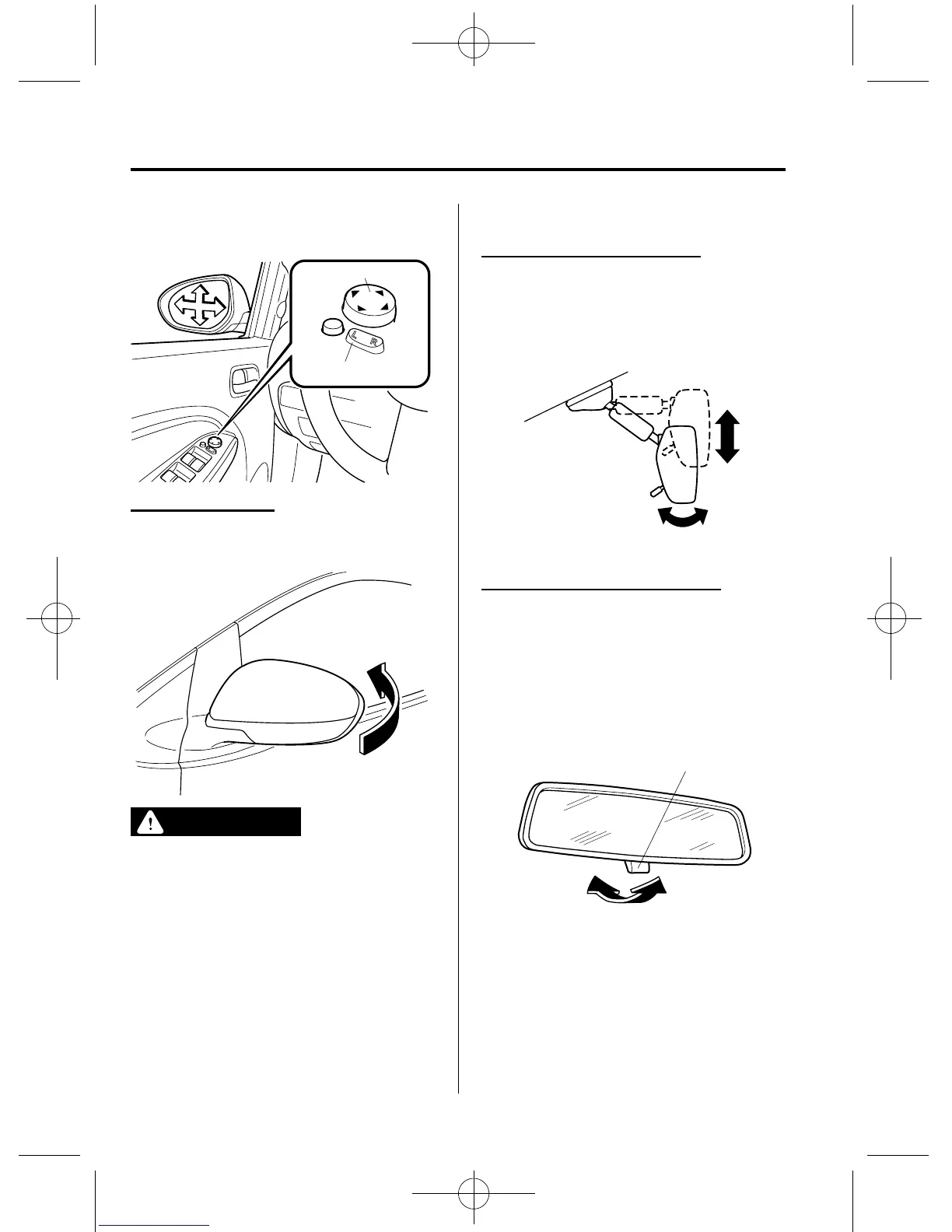 L R