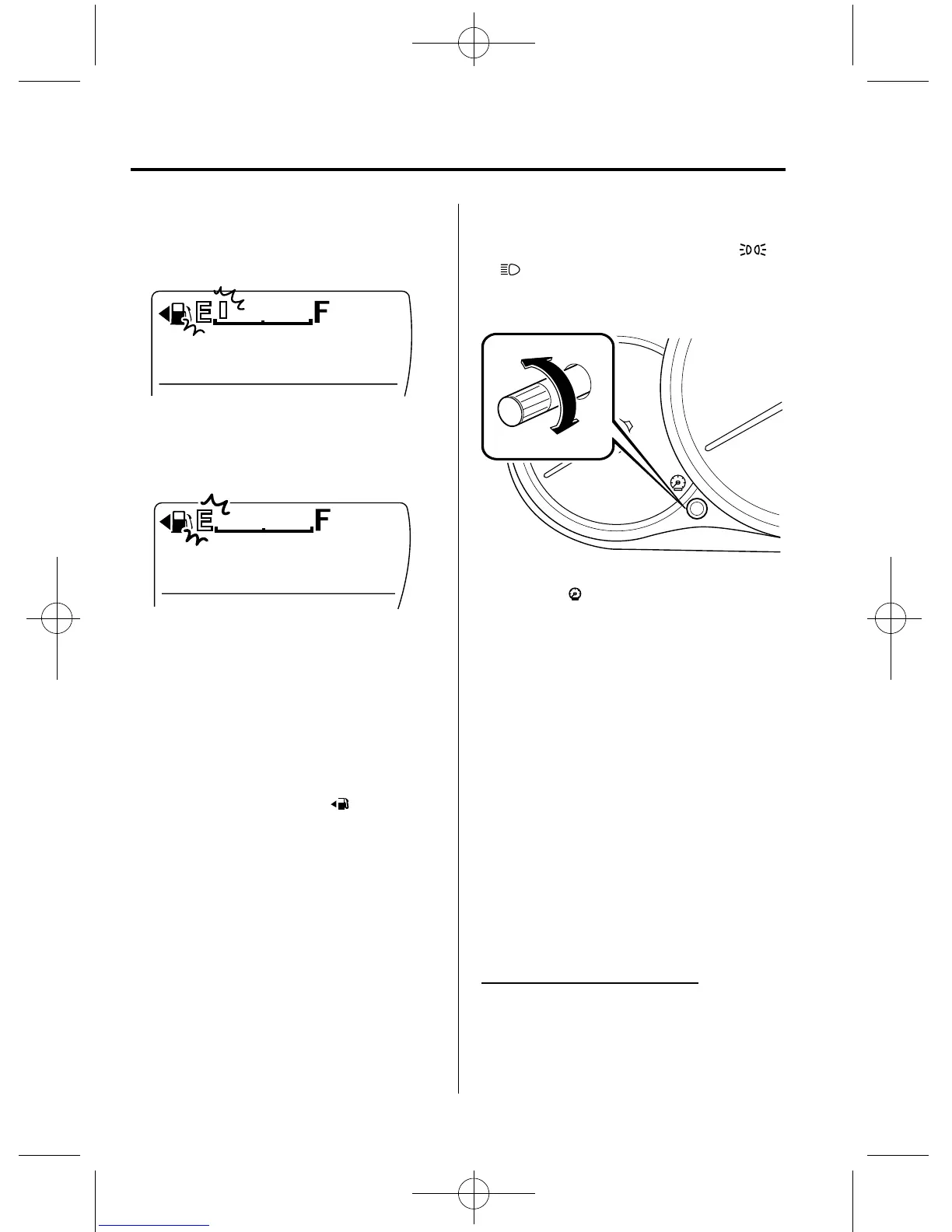 E F

E F