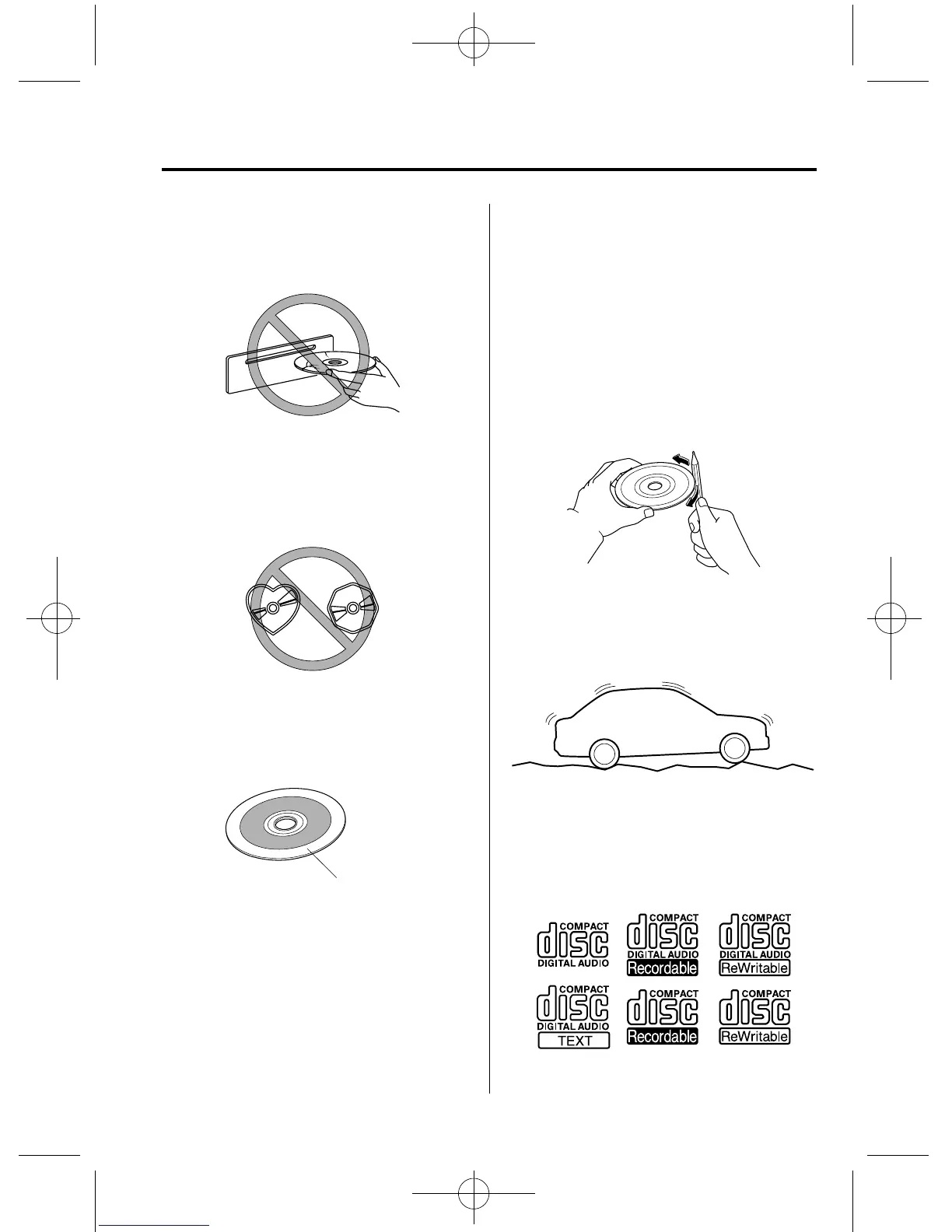 COMPACT
disc
DIGITAL AUDIO

COMPACT
disc
DIGITAL AUDIO
Recordable

COMPACT
disc
DIGITAL AUDIO
ReWritable

COMPACT
disc
DIGITAL AUDIO
TEXT

COMPACT
disc
Recordable

COMPACT
disc
ReWritable