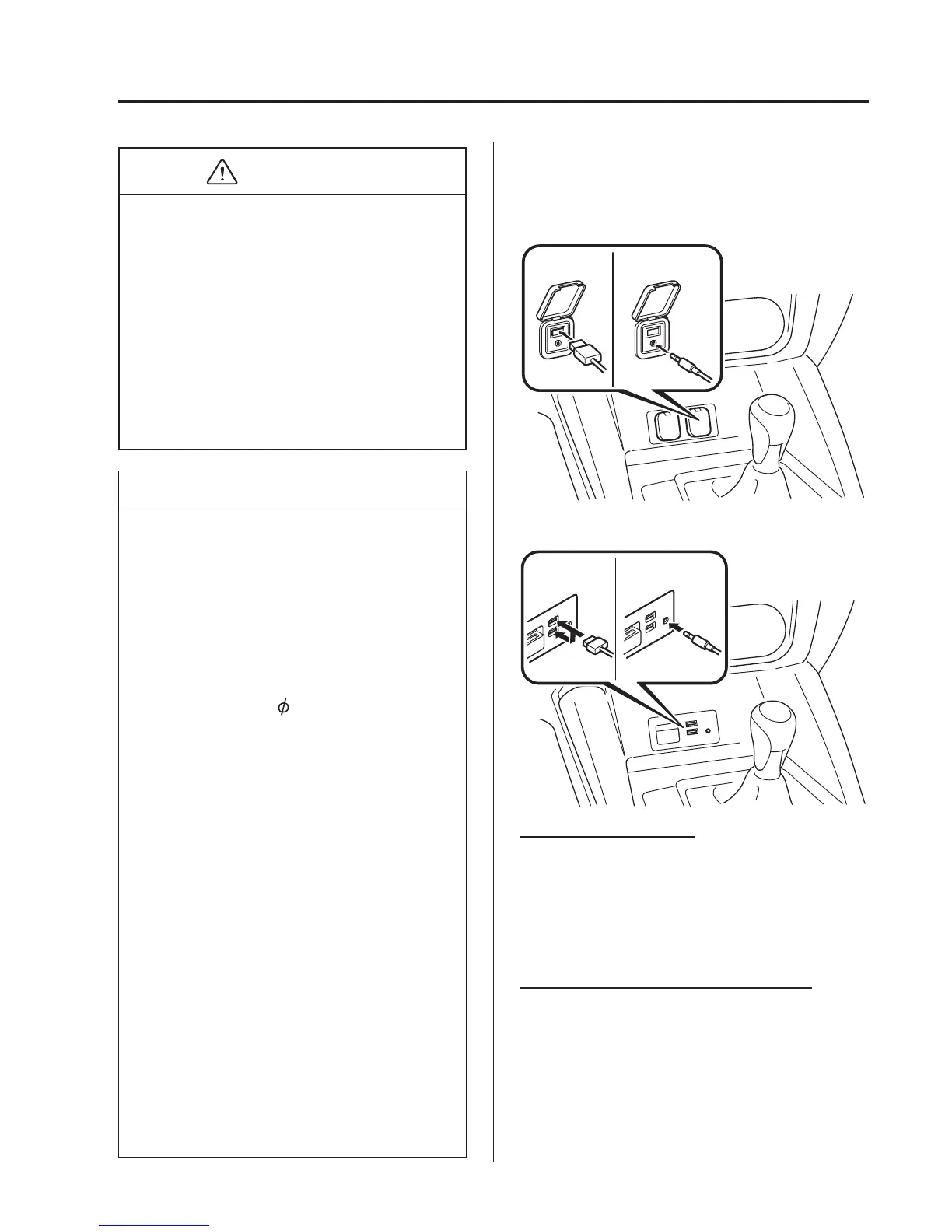 $\phi$