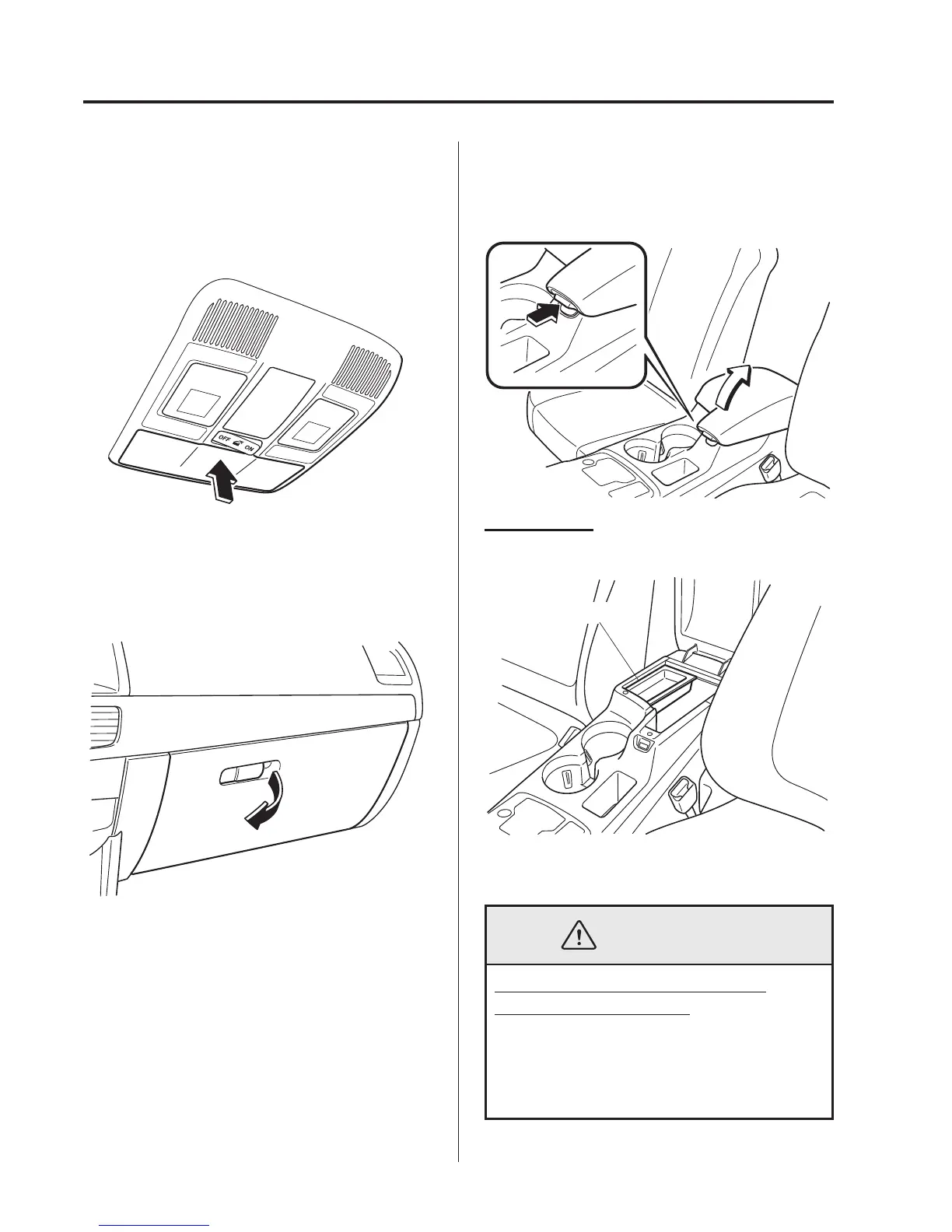 OFF ON