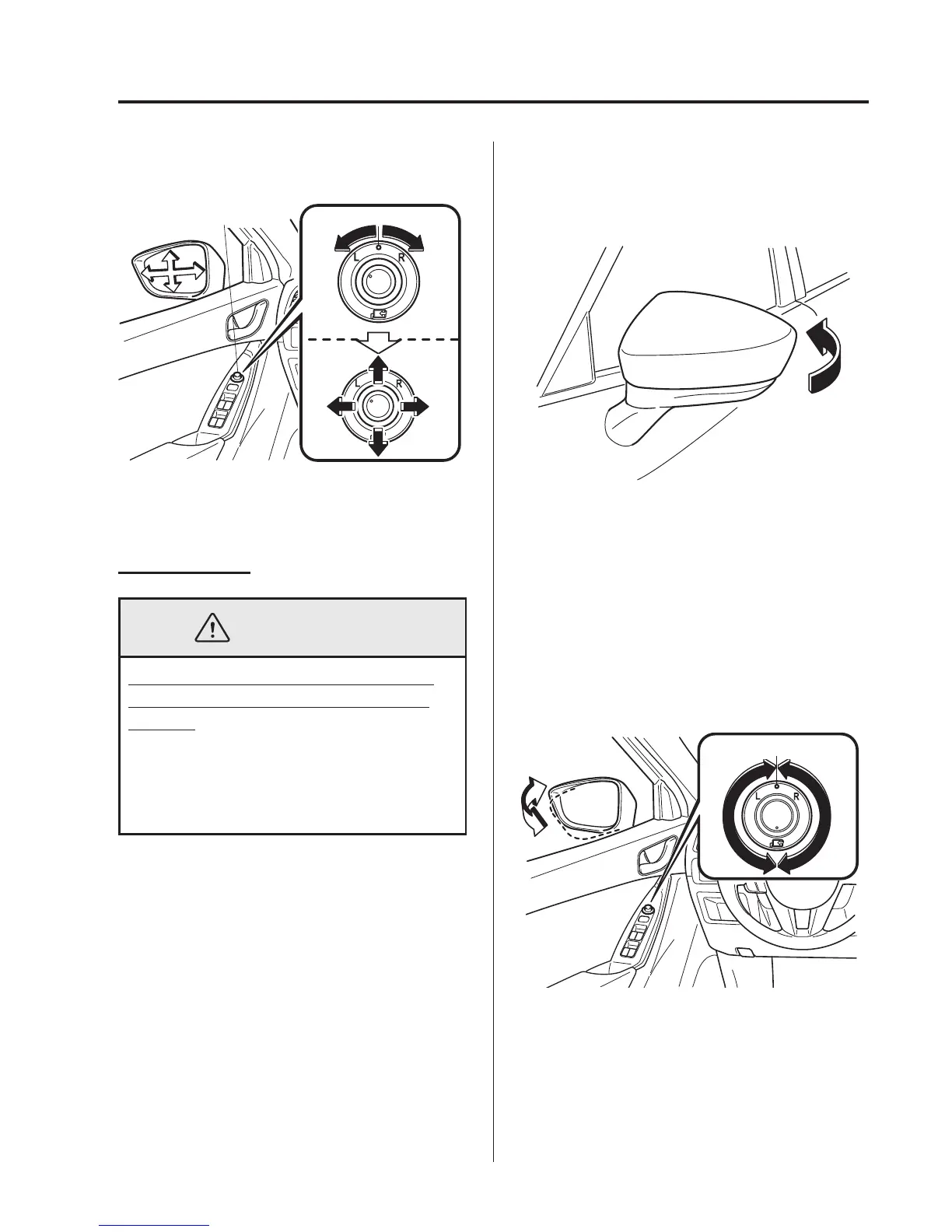 L R

L R

L R