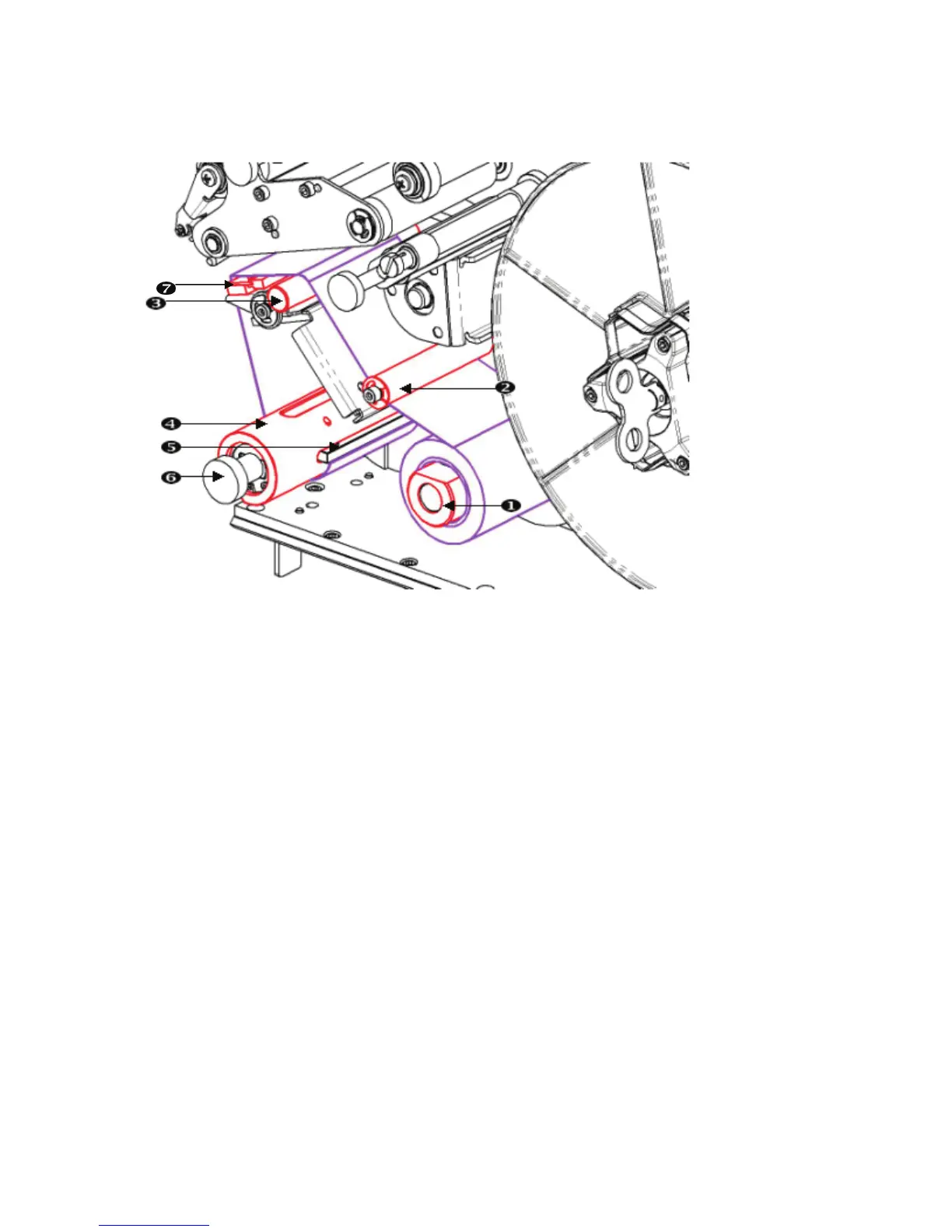 ❼
❸
❷
❹
❺
❻
❶