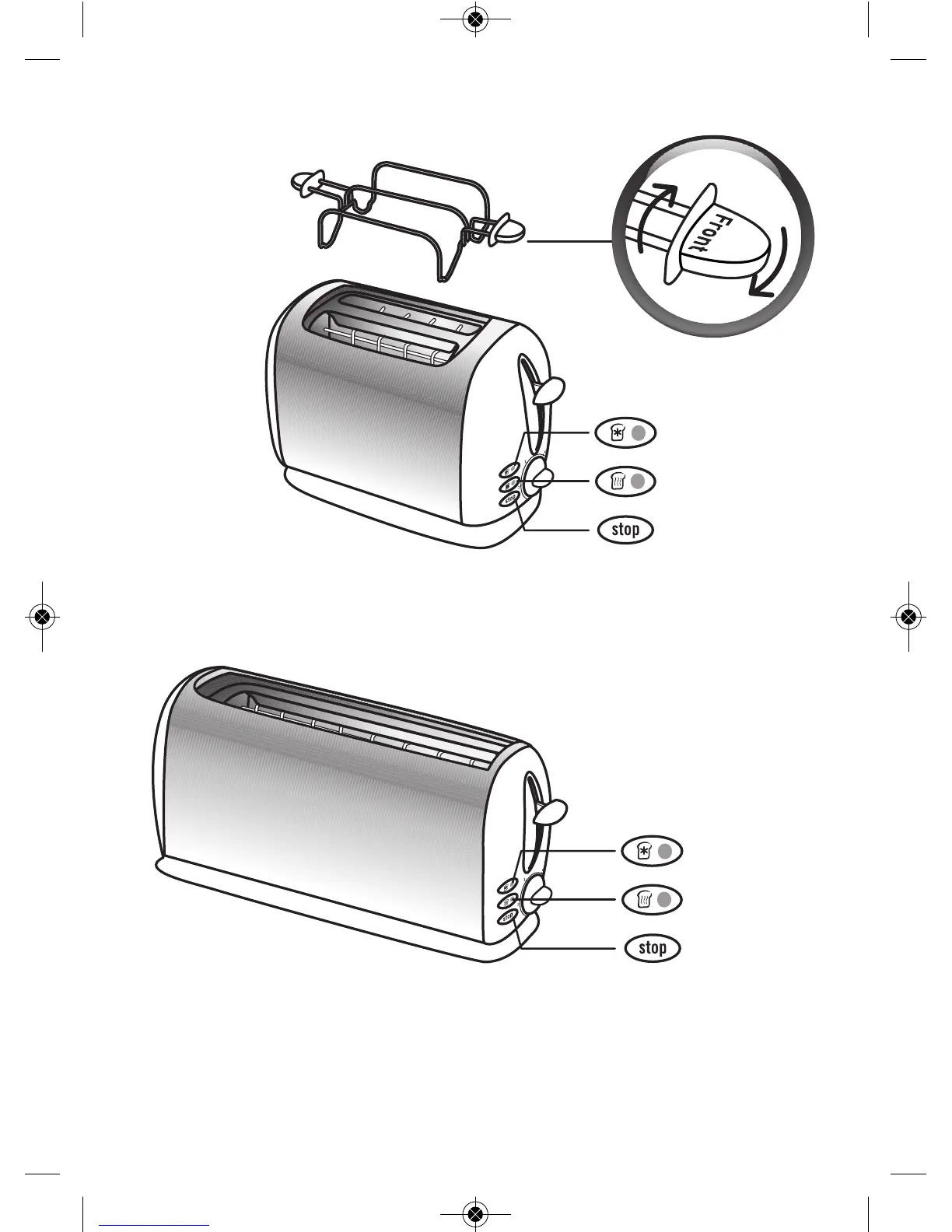 Front

stop

stop