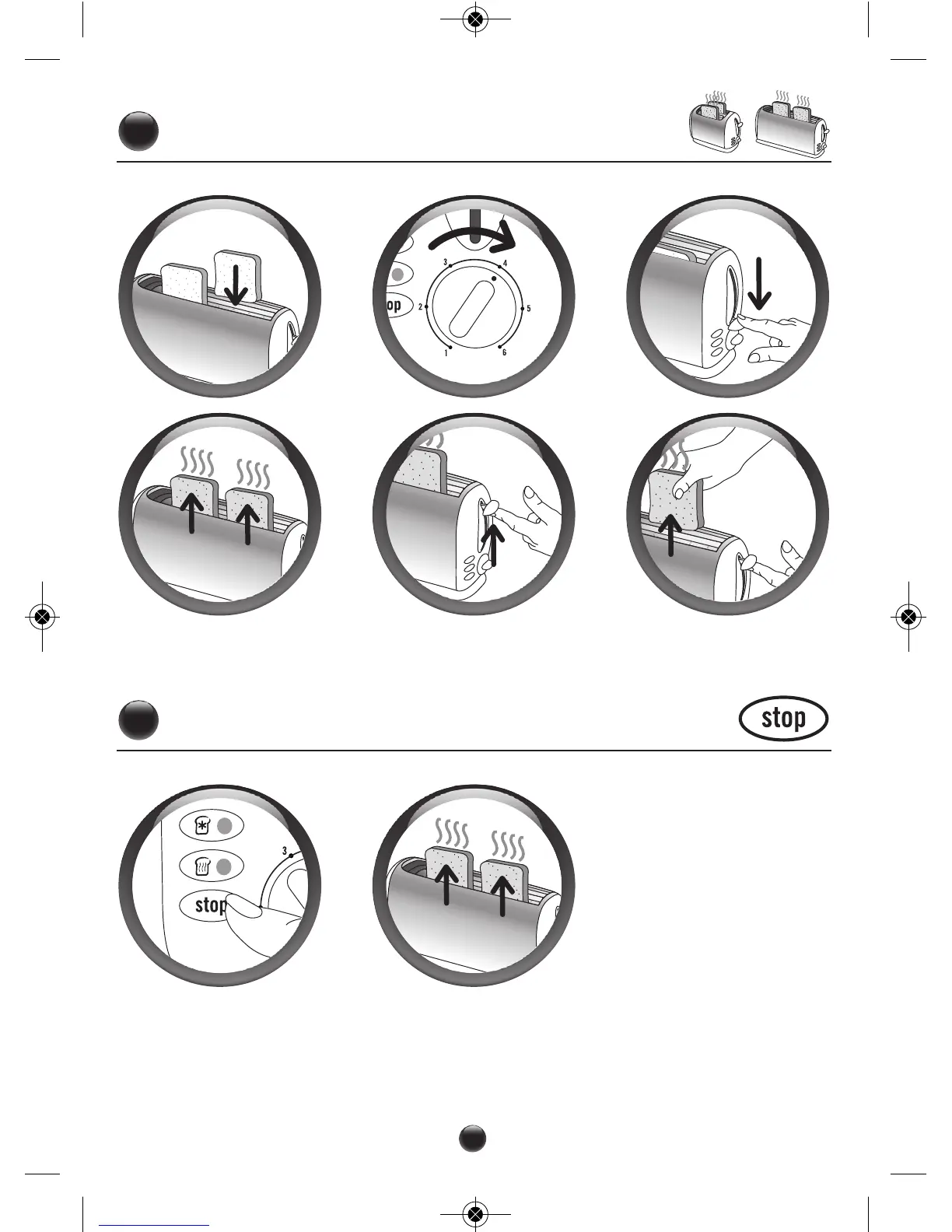 3
4
op
2
5
1
6

stop

3
stop