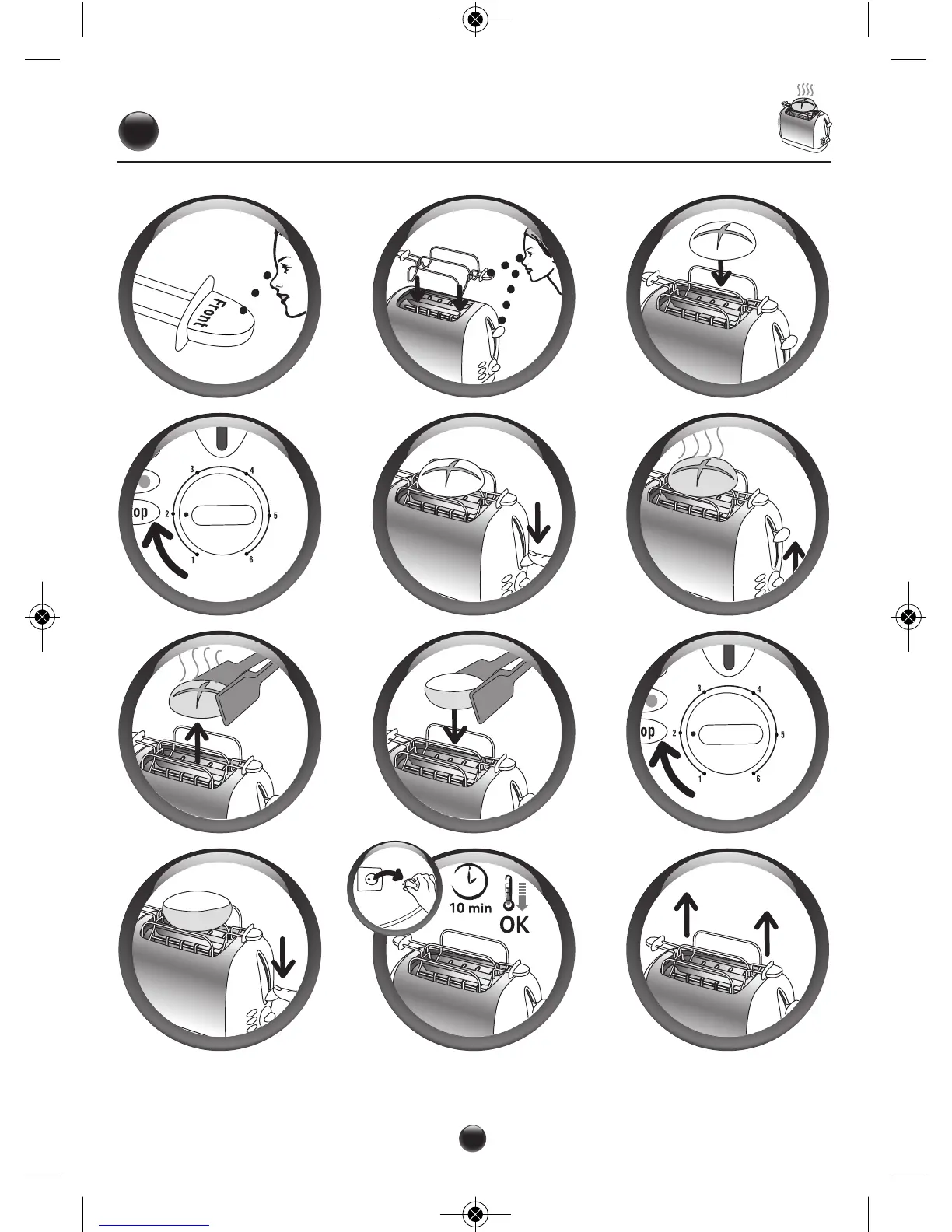 Front

3
4
2
5
1
6
op

3
4
2
5
1
6
op

10 min
OK