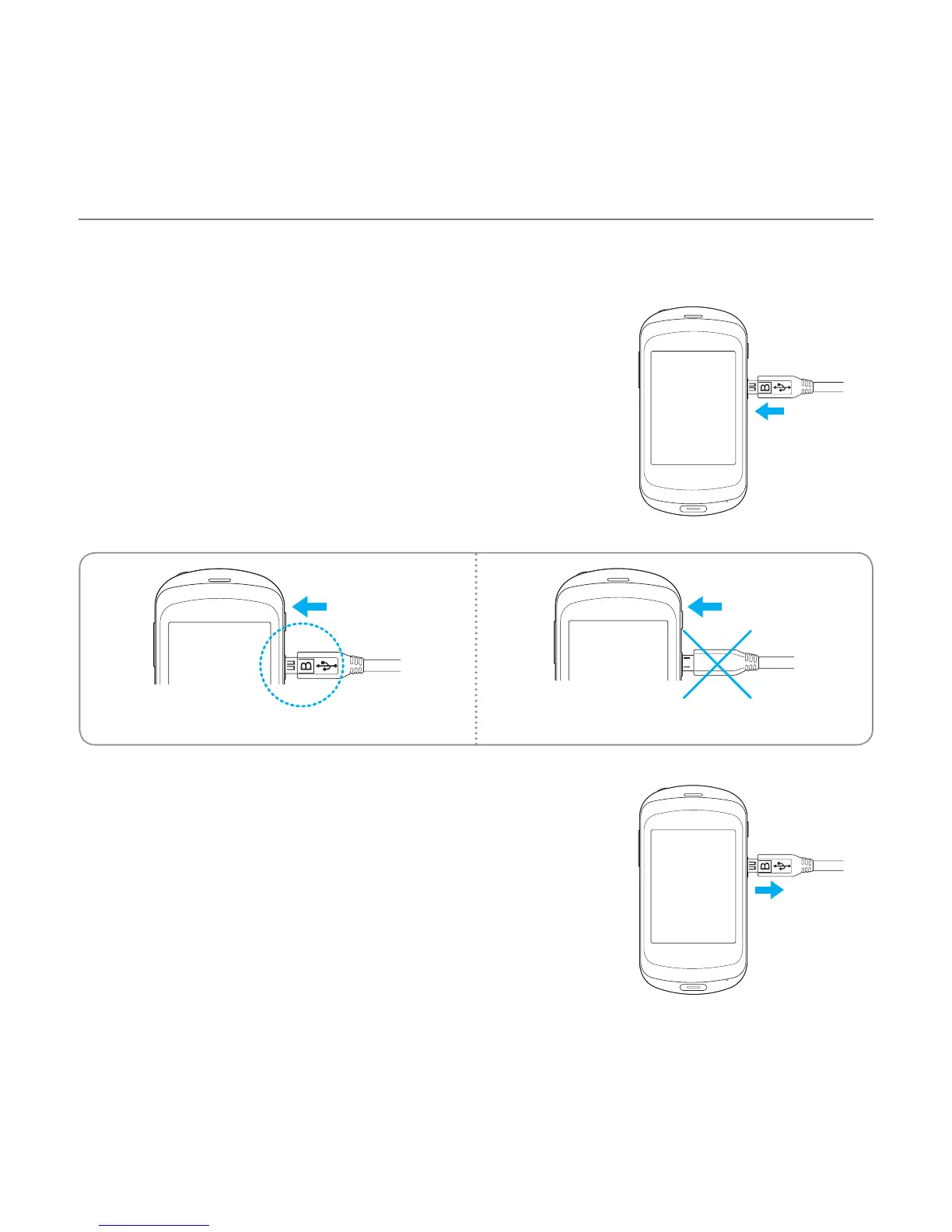 B

B

B