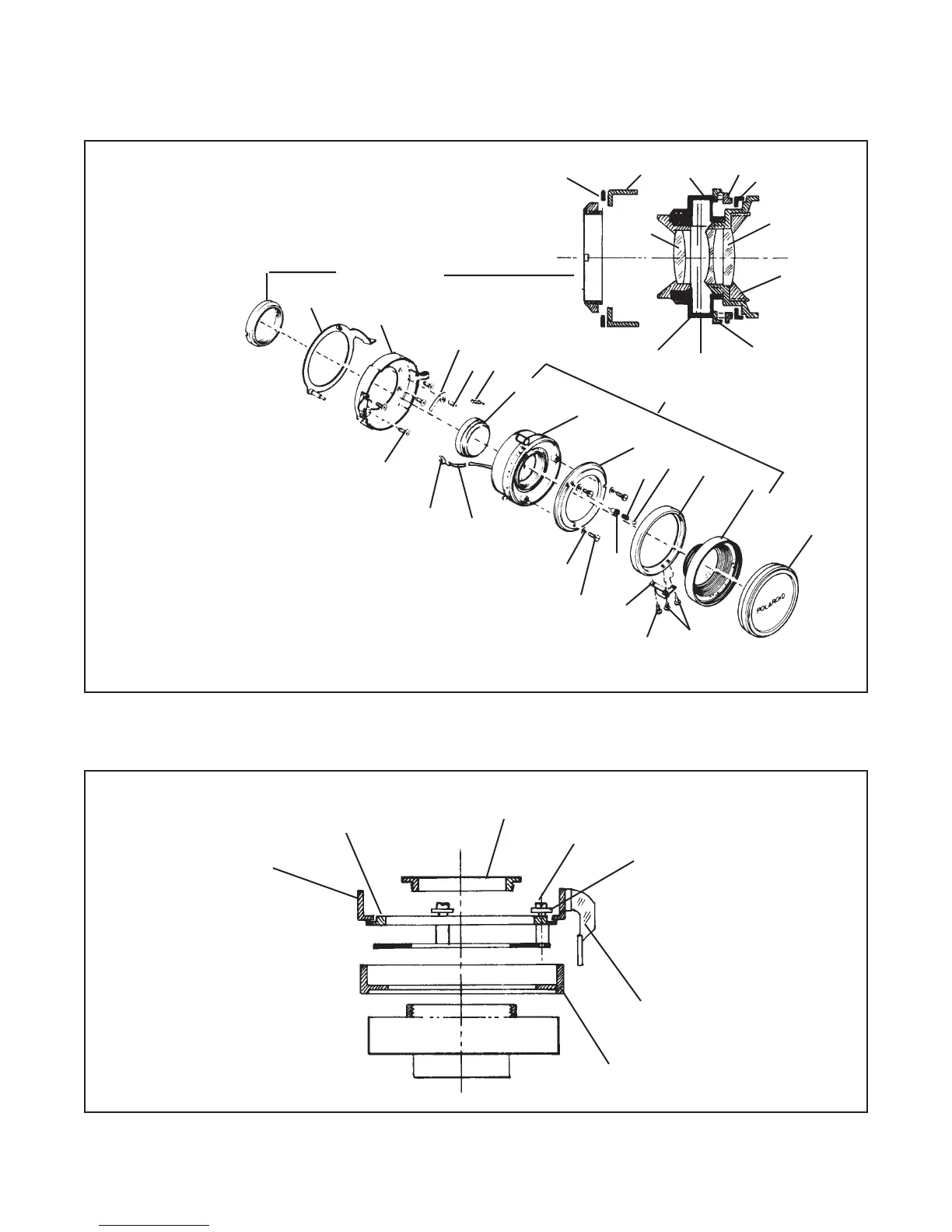 POLAROID