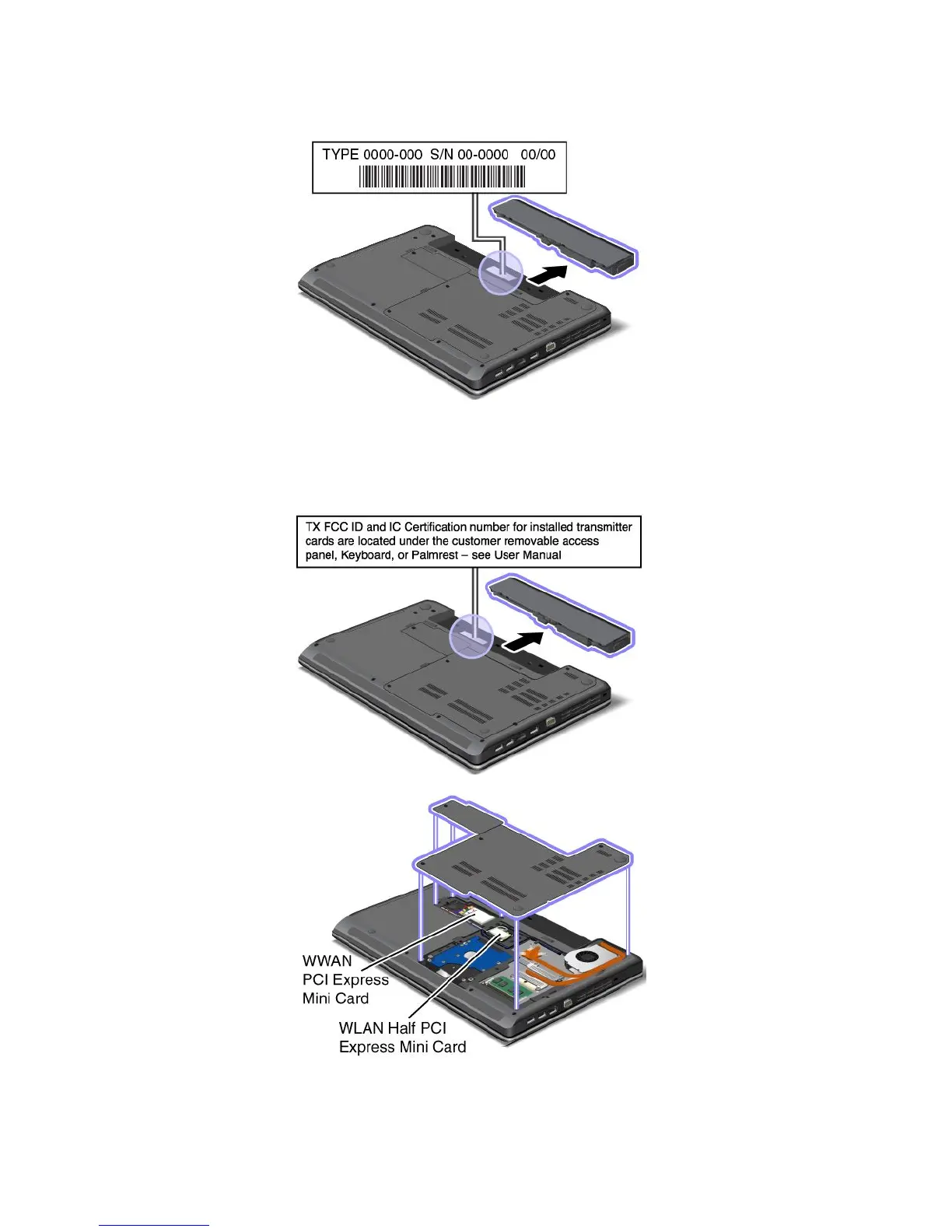 TYPE 0000-000 S/N 00-0000 00/00

TX FCC ID and IC Certification number for installed transmitter cards are located under the customer removable access panel, Keyboard, or Palmrest – see User Manual

WWAN PCI Express Mini Card

WLAN Half PCI Express Mini Card