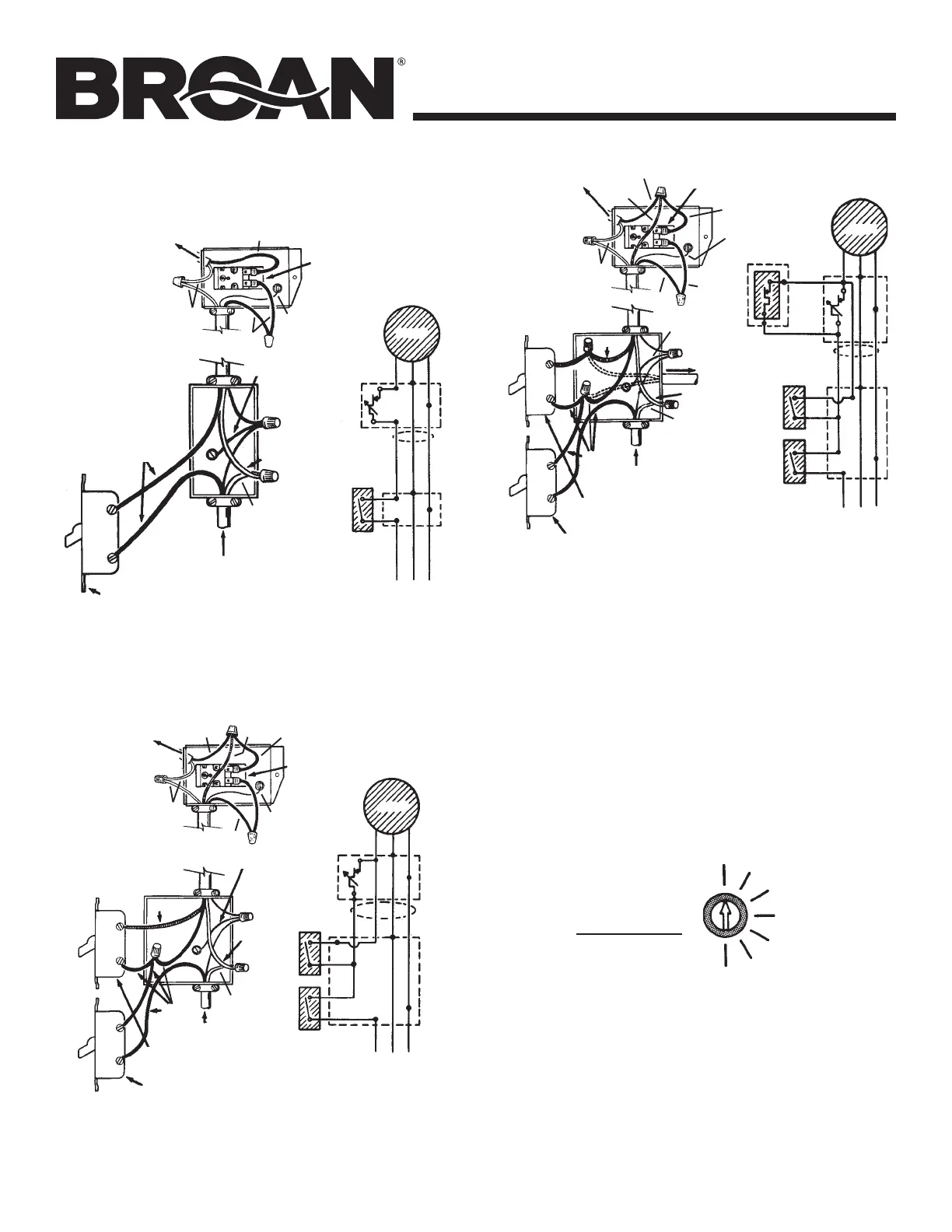 BROAN®