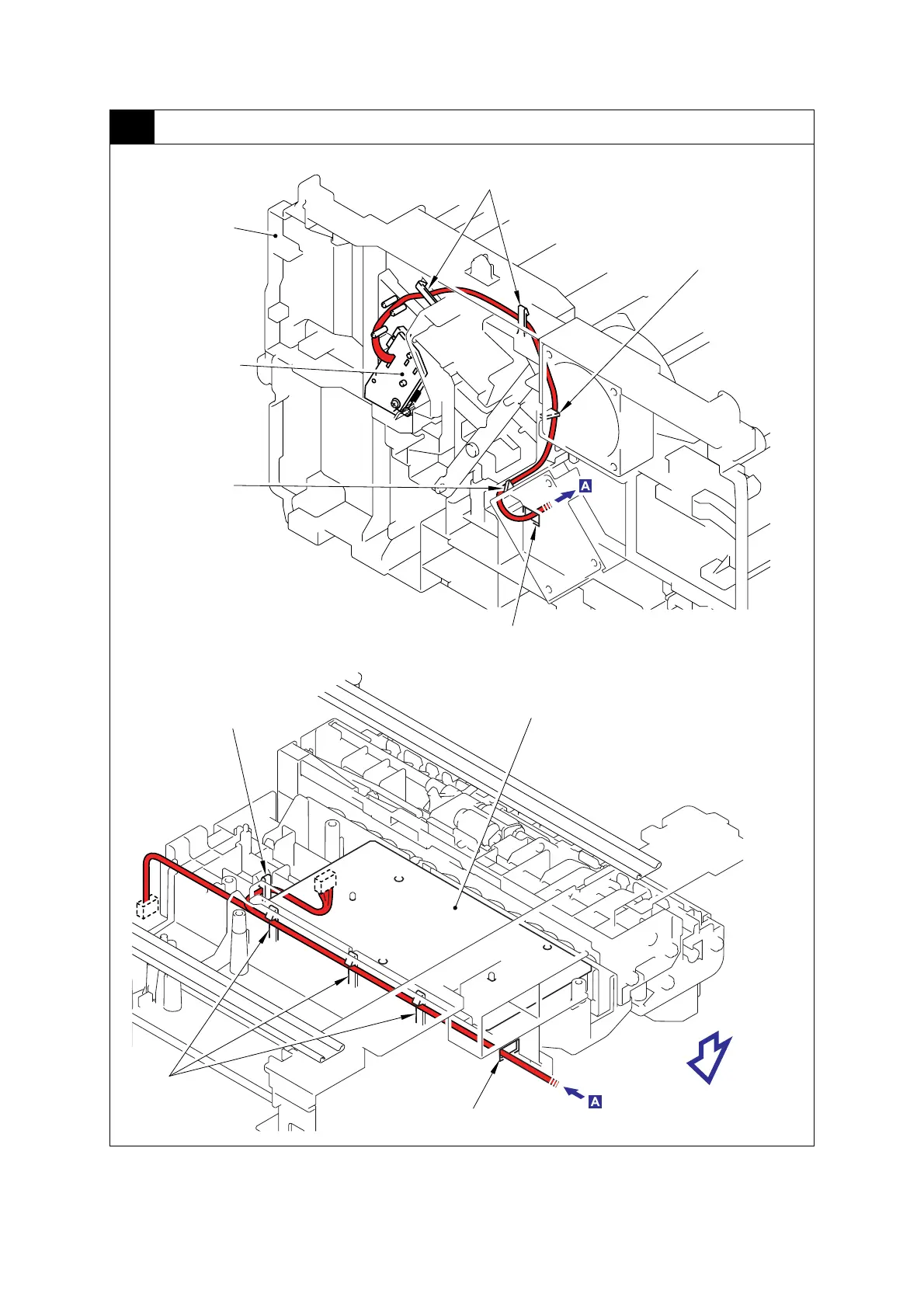 A

A