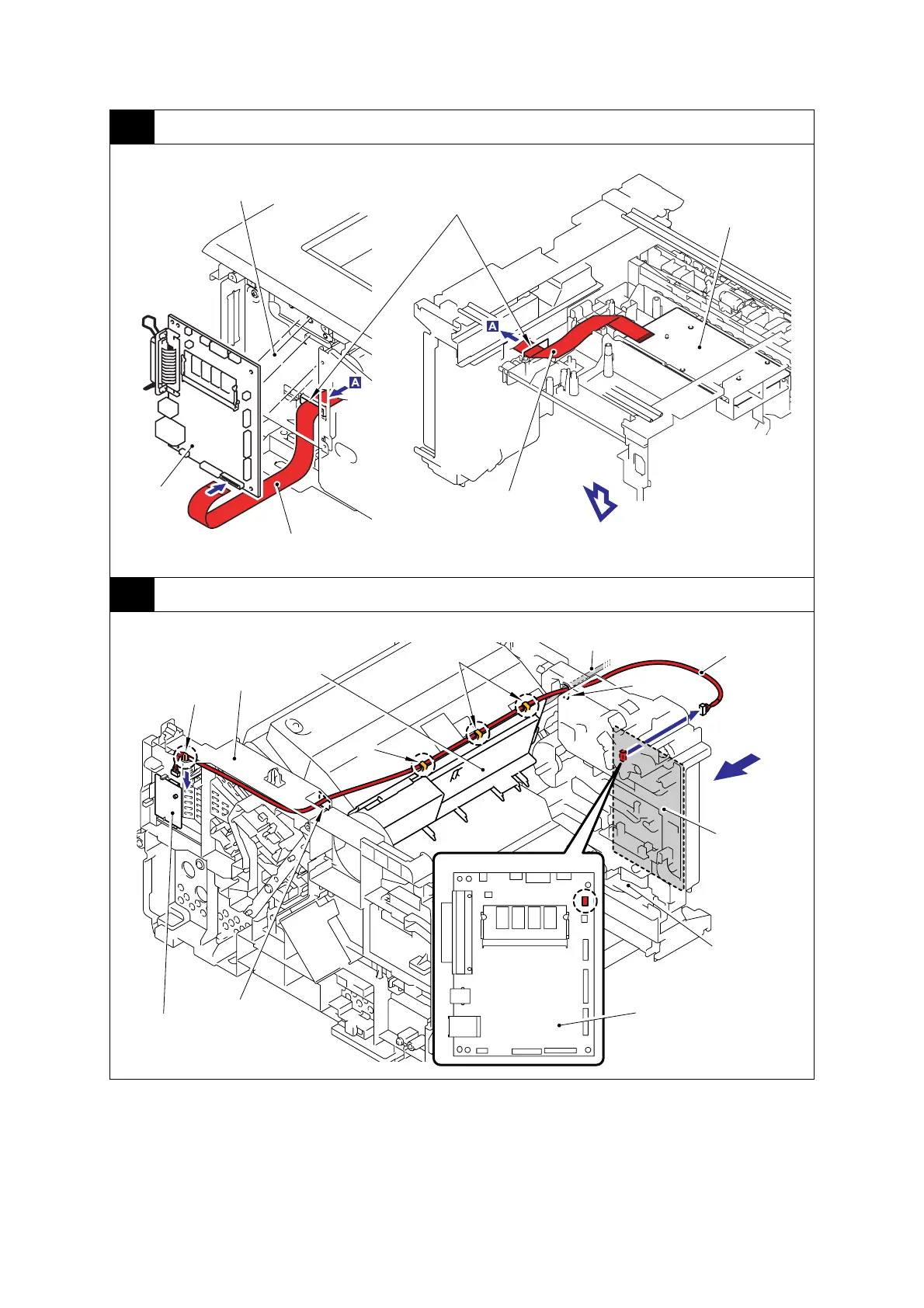 A

A