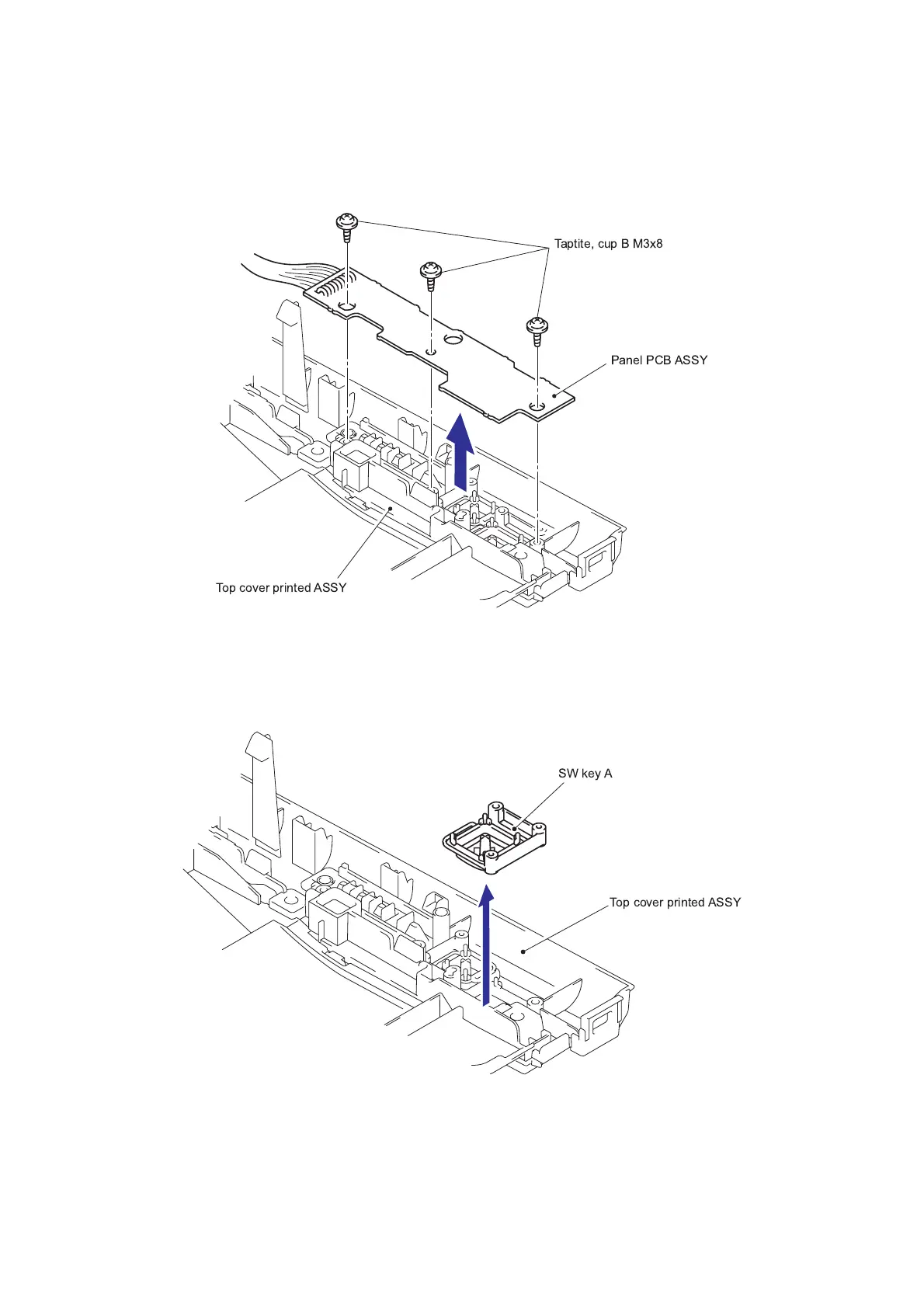 Taptite, cup B M3x8

Panel PCB ASSY

Top cover printed ASSY

SW key A

Top cover printed ASSY