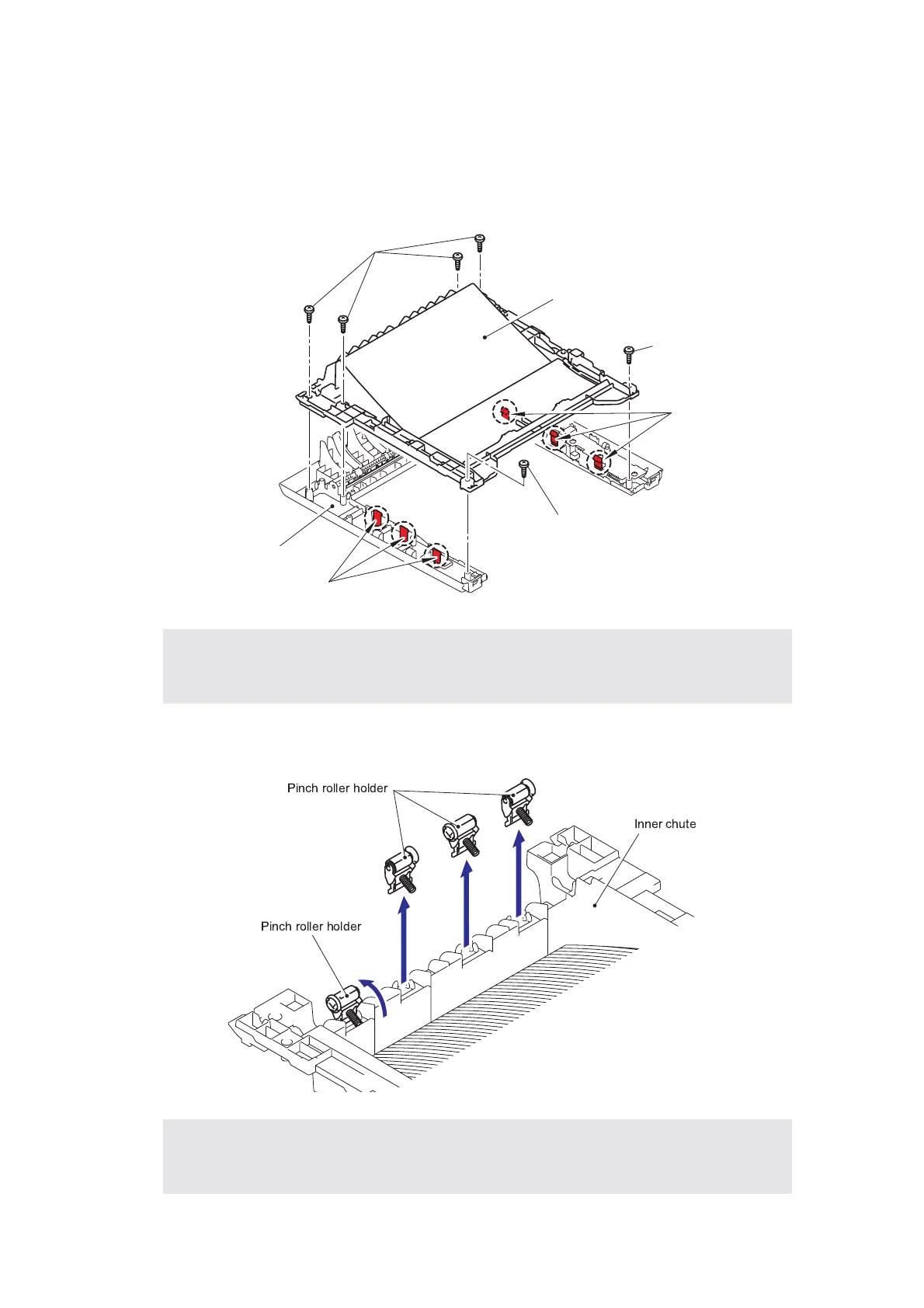 Pinch roller holder

Inner chute

Pinch roller holder