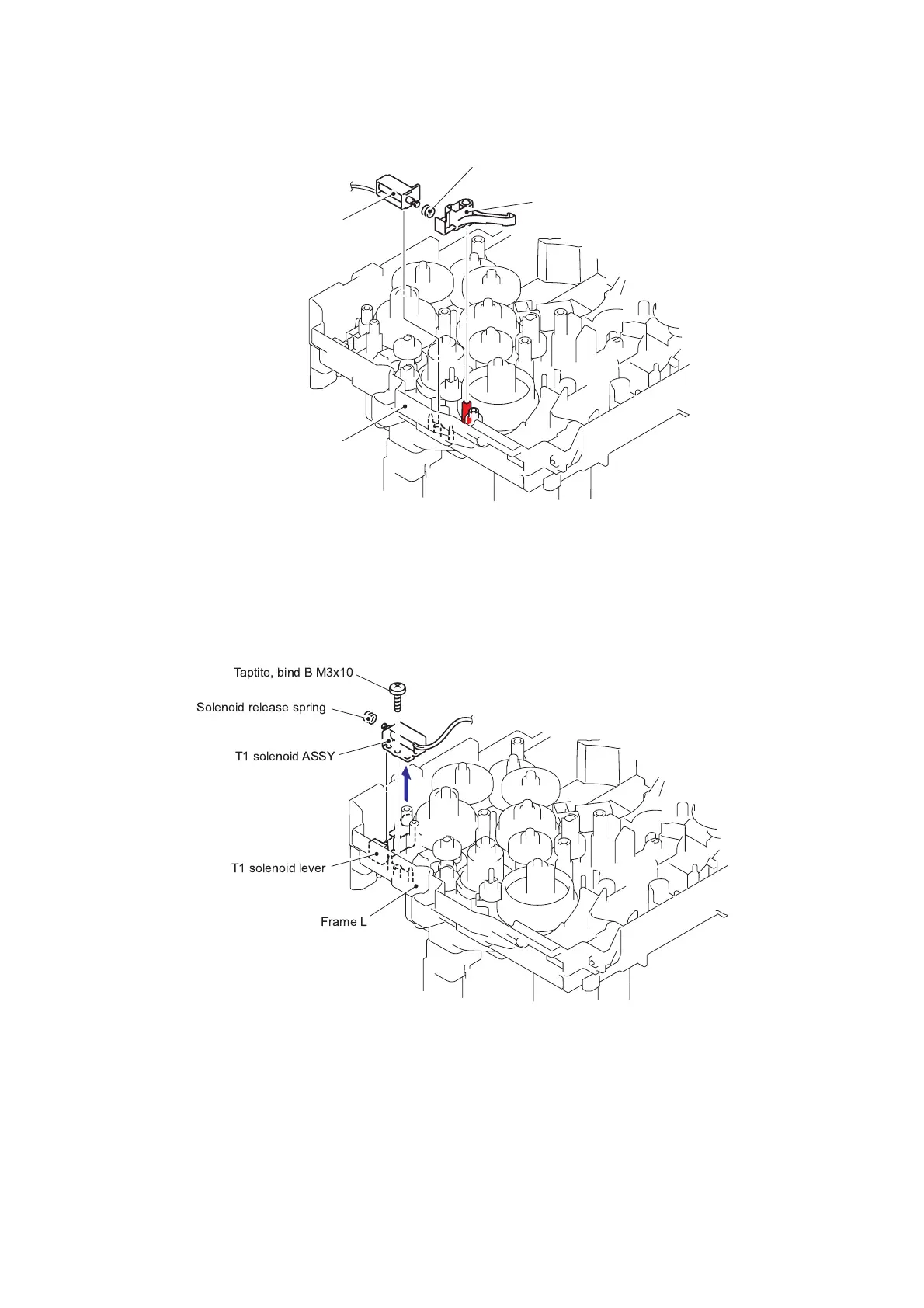 Taptite, bind B M3x10

Solenoid release spring

T1 solenoid ASSY

T1 solenoid lever

Frame L