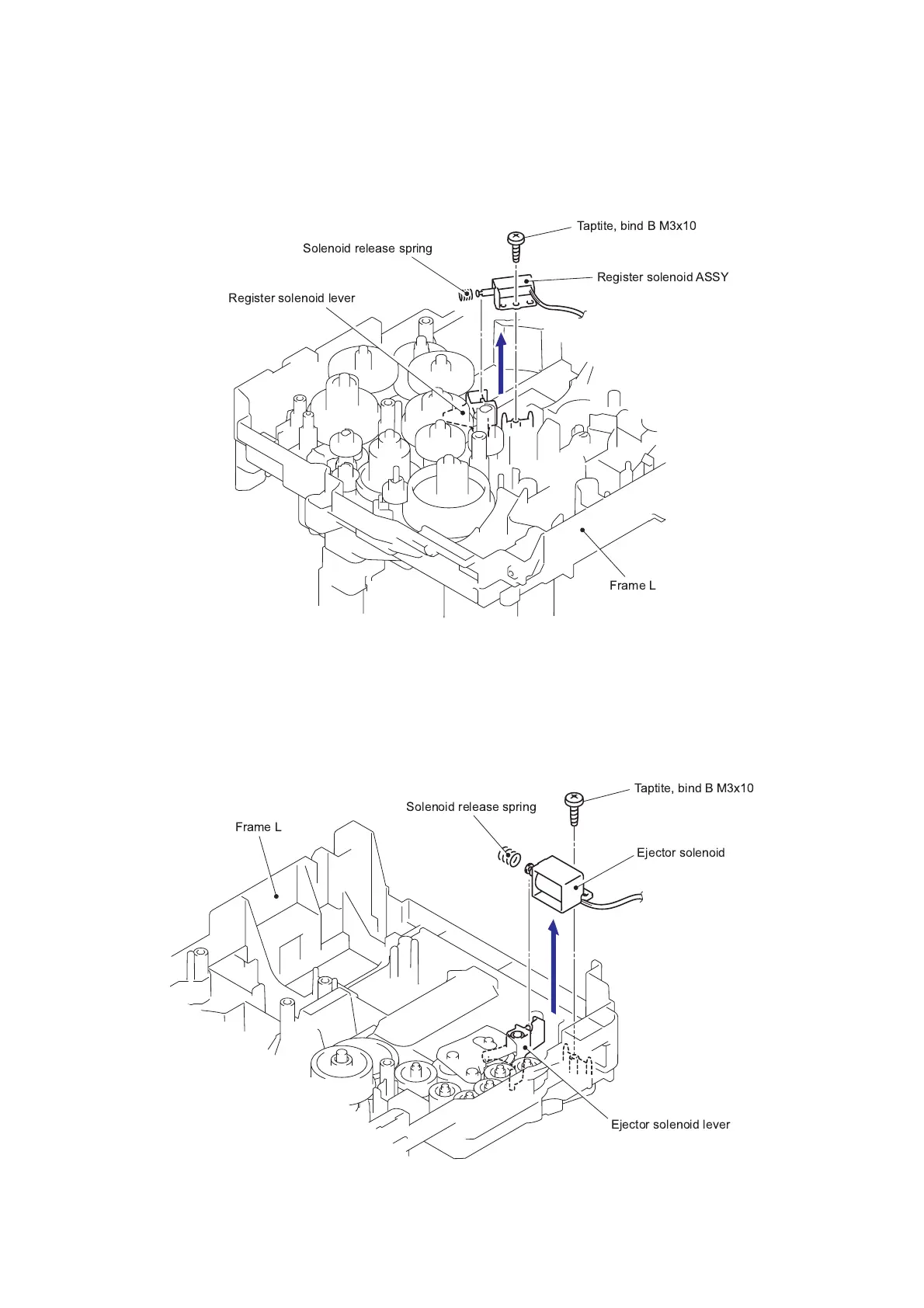 Taptite, bind B M3x10
Solenoid release spring
Register solenoid ASSY
Register solenoid lever
Frame L

Taptite, bind B M3x10
Solenoid release spring
Frame L
Ejector solenoid
Ejector solenoid lever