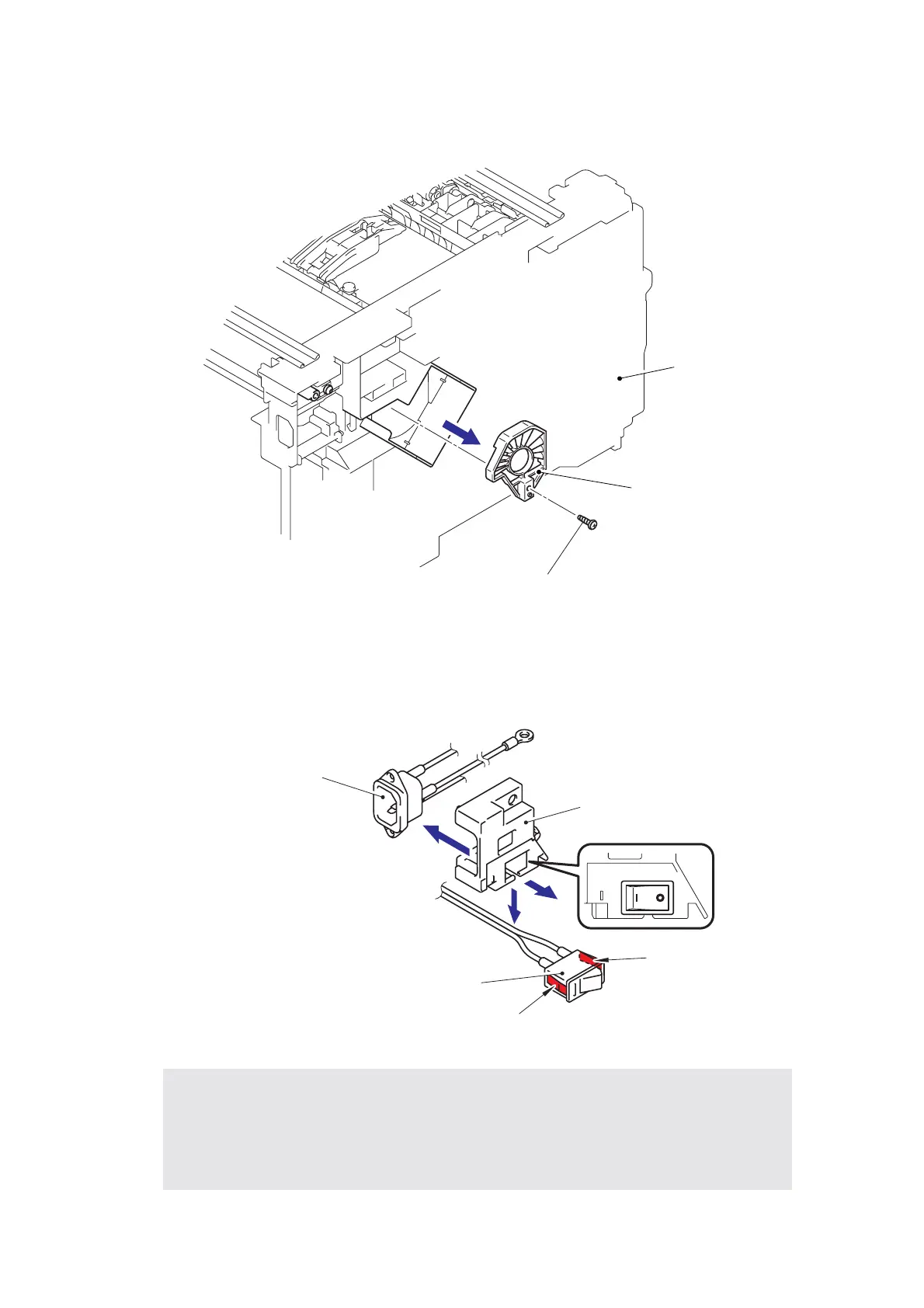 I O