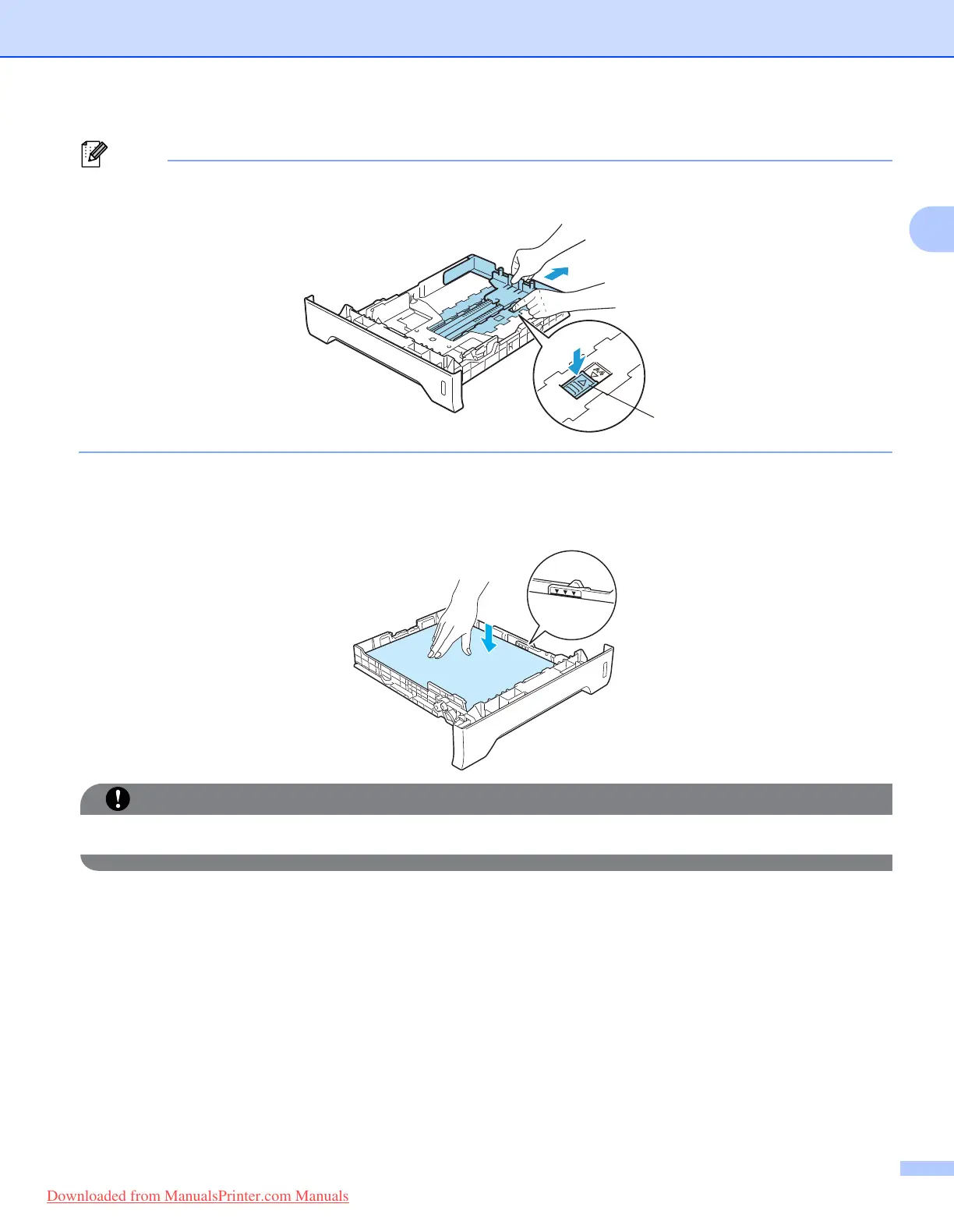 Downloaded from ManualsPrinter.com Manuals