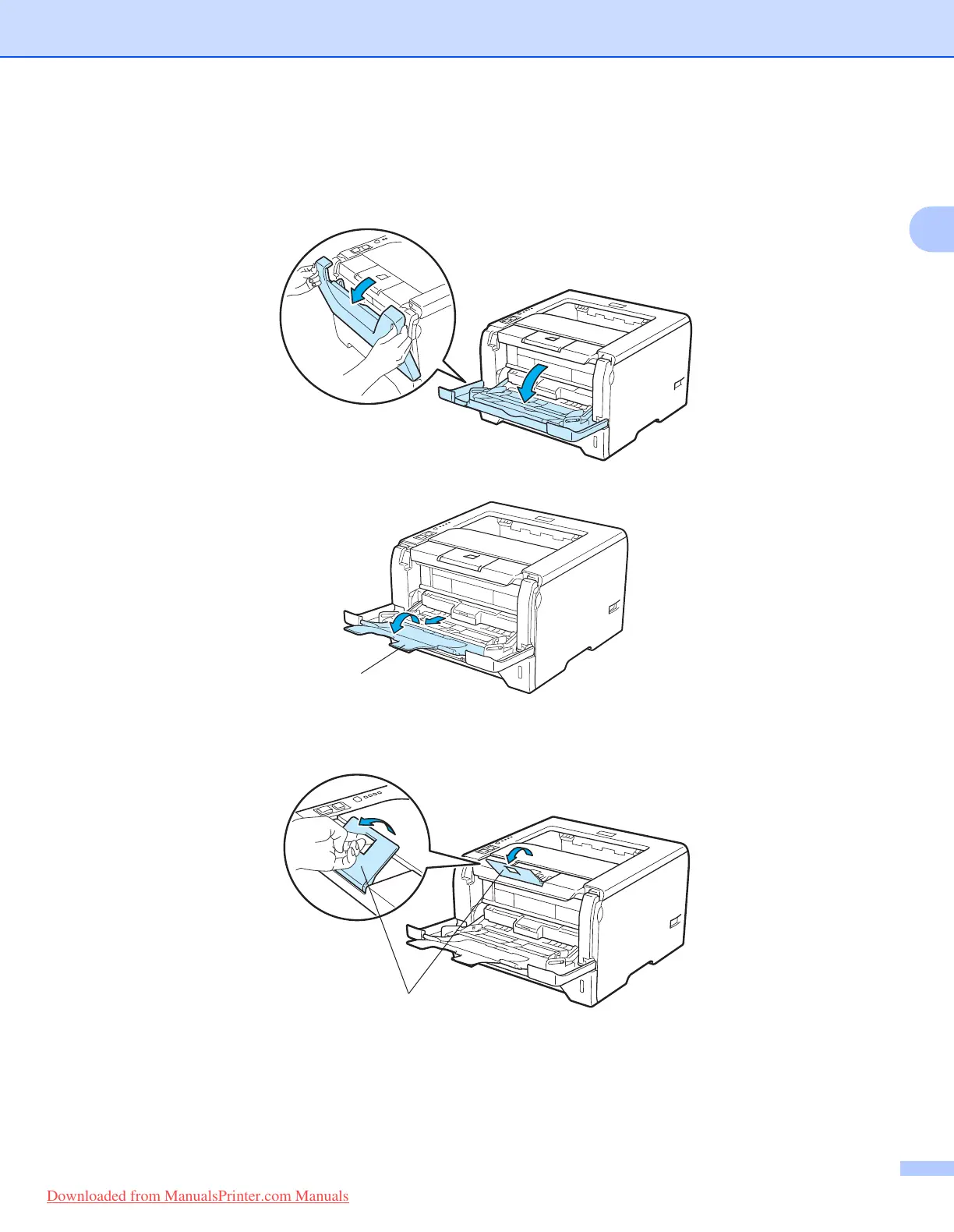 Downloaded from ManualsPrinter.com Manuals