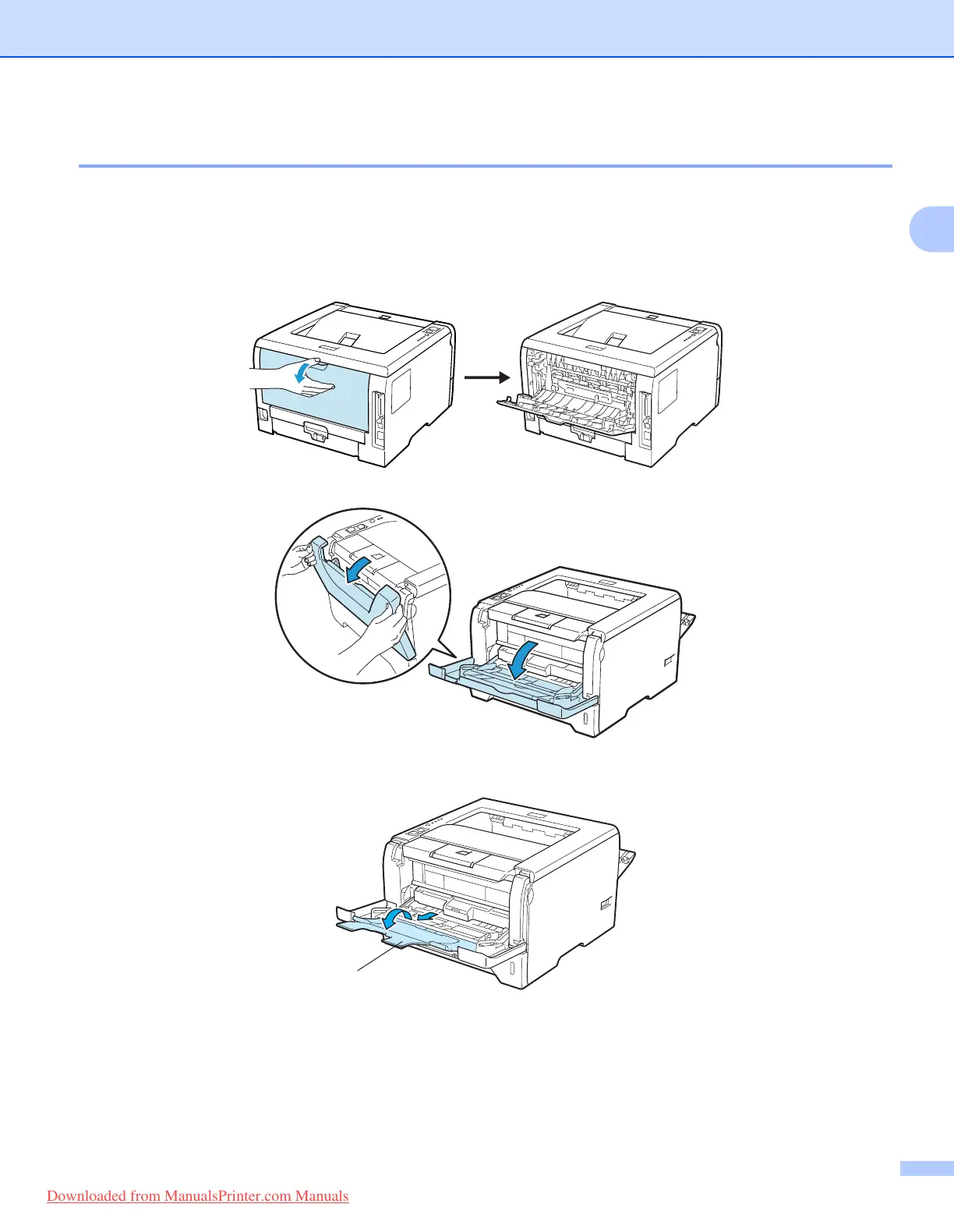 Downloaded from ManualsPrinter.com Manuals