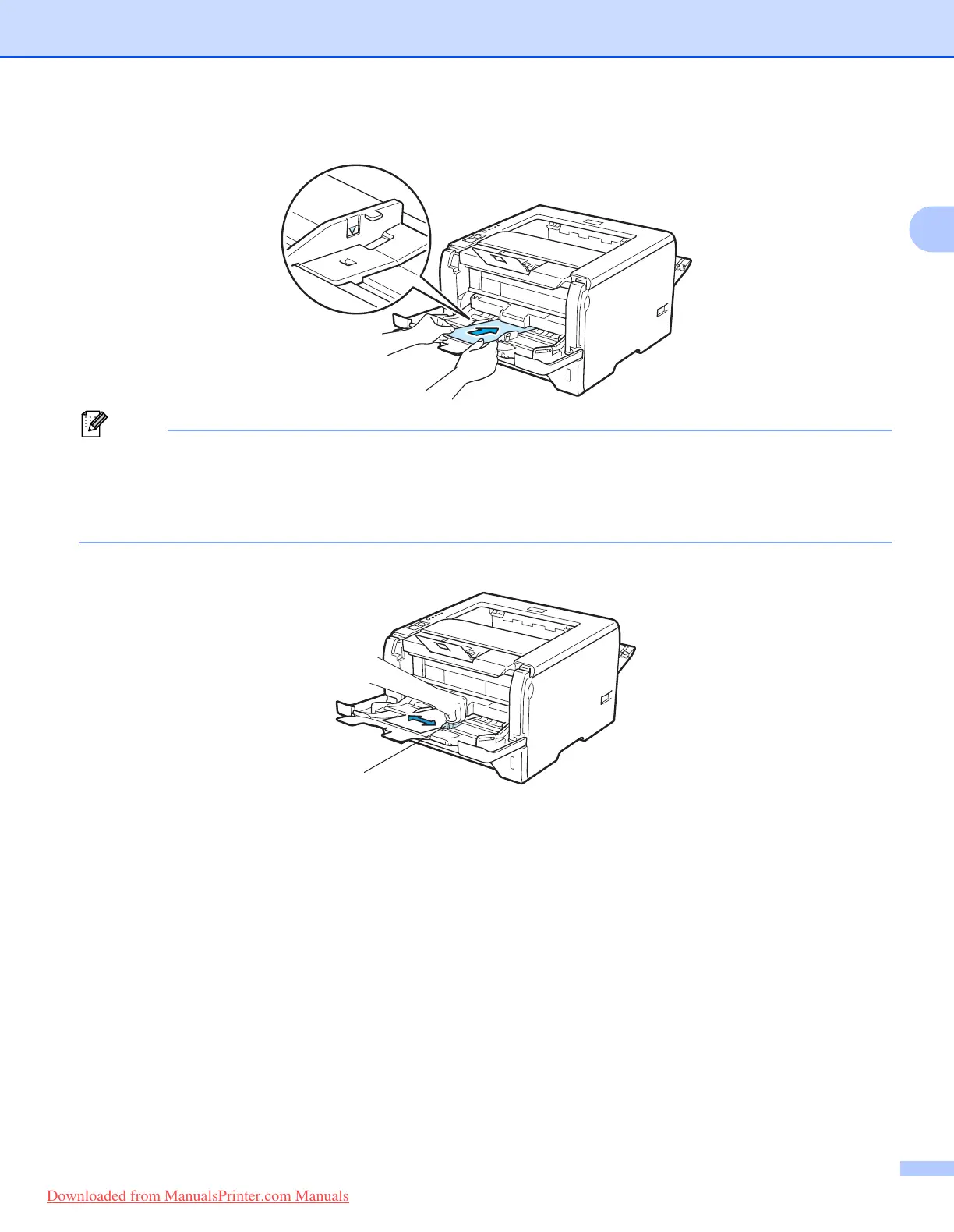 Downloaded from ManualsPrinter.com Manuals