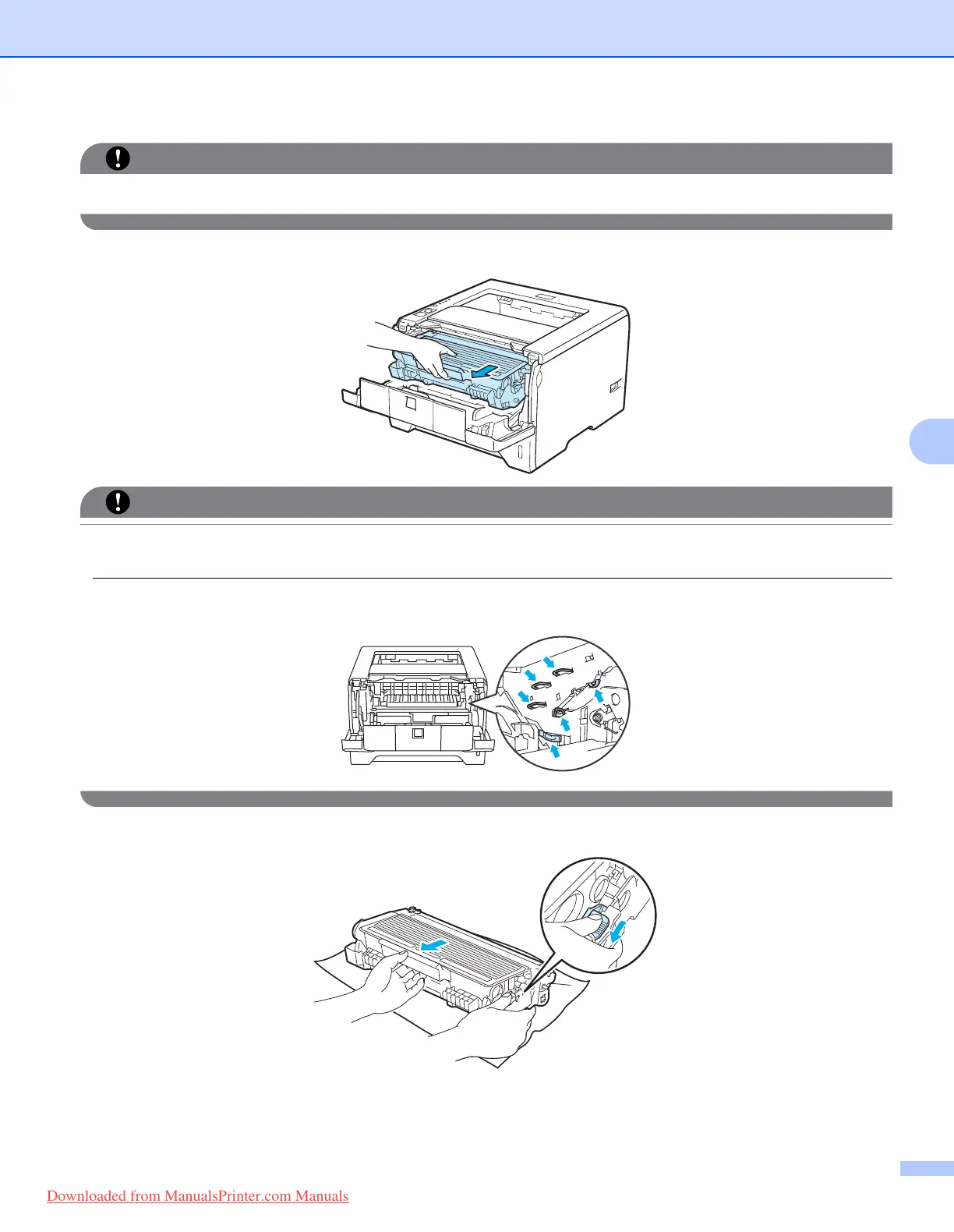 Downloaded from ManualsPrinter.com Manuals