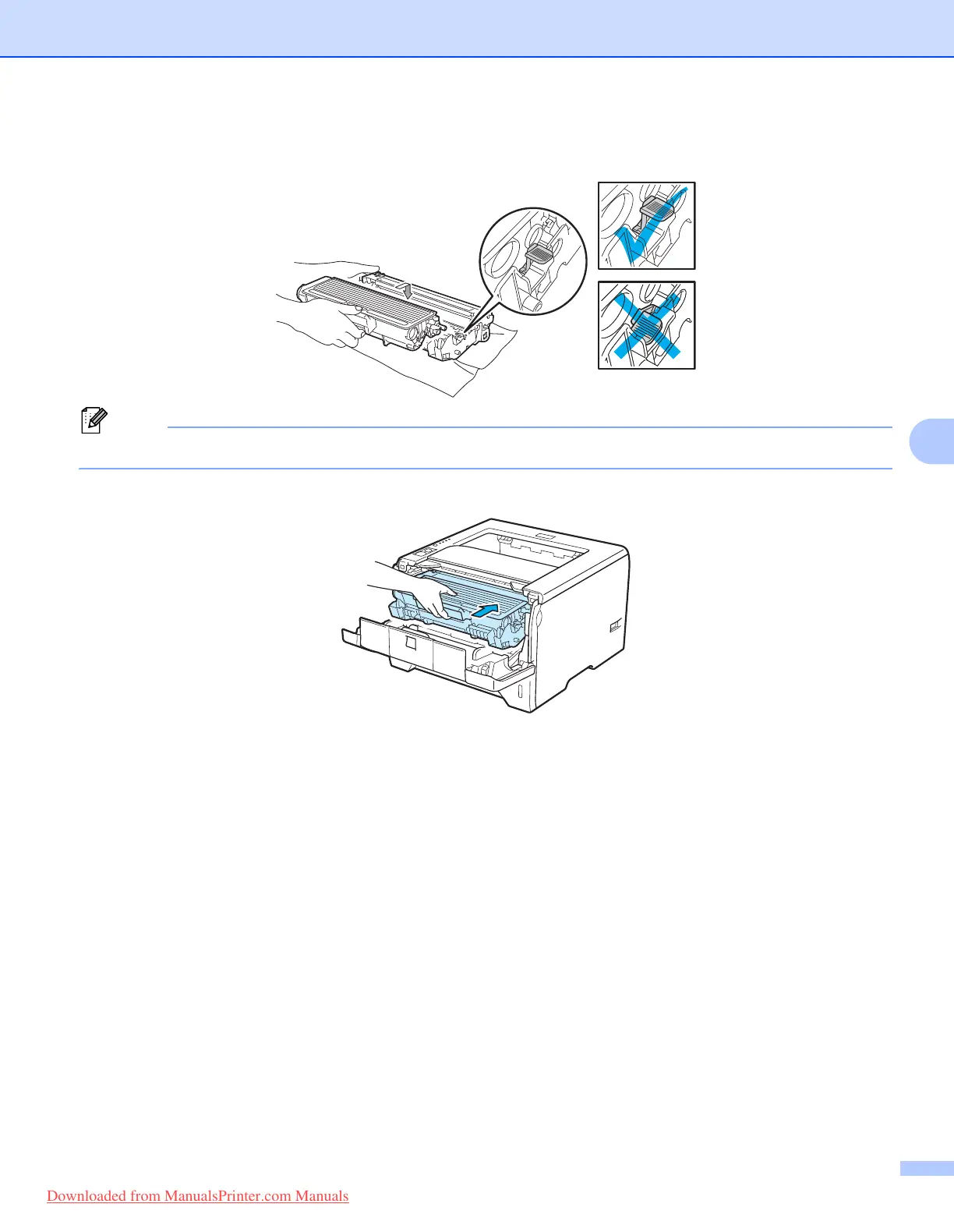 Downloaded from ManualsPrinter.com Manuals