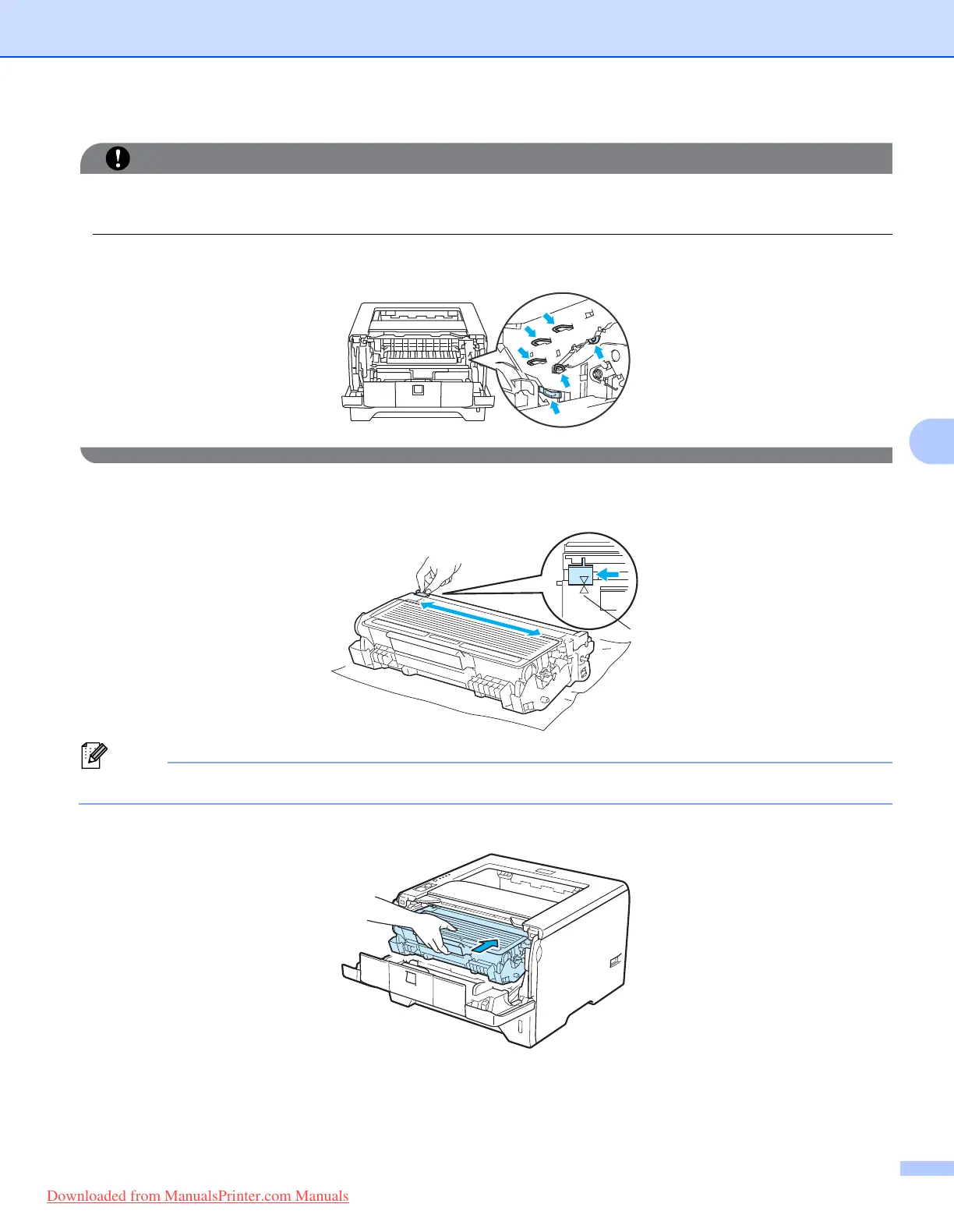 Downloaded from ManualsPrinter.com Manuals