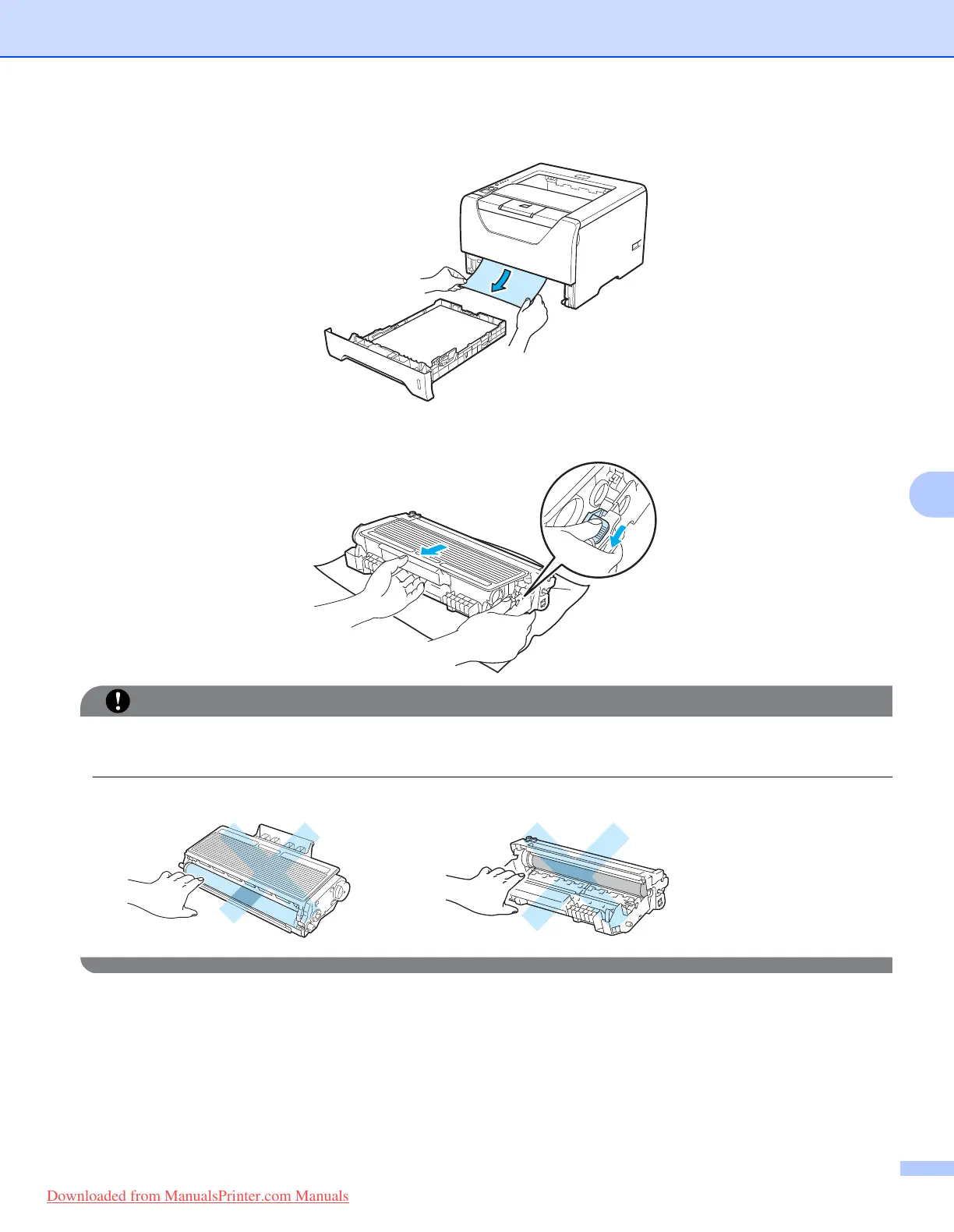 Downloaded from ManualsPrinter.com Manuals