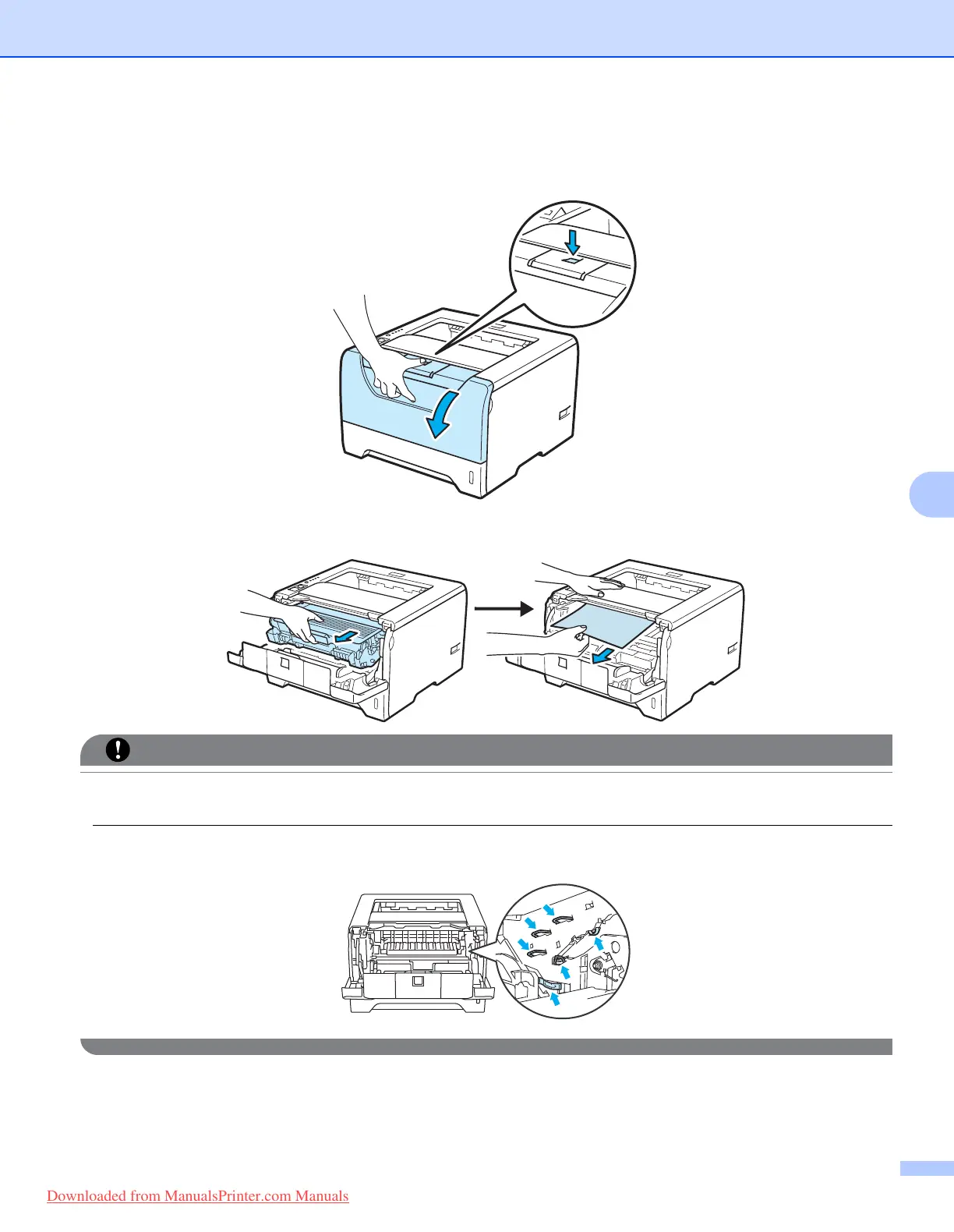 Downloaded from ManualsPrinter.com Manuals