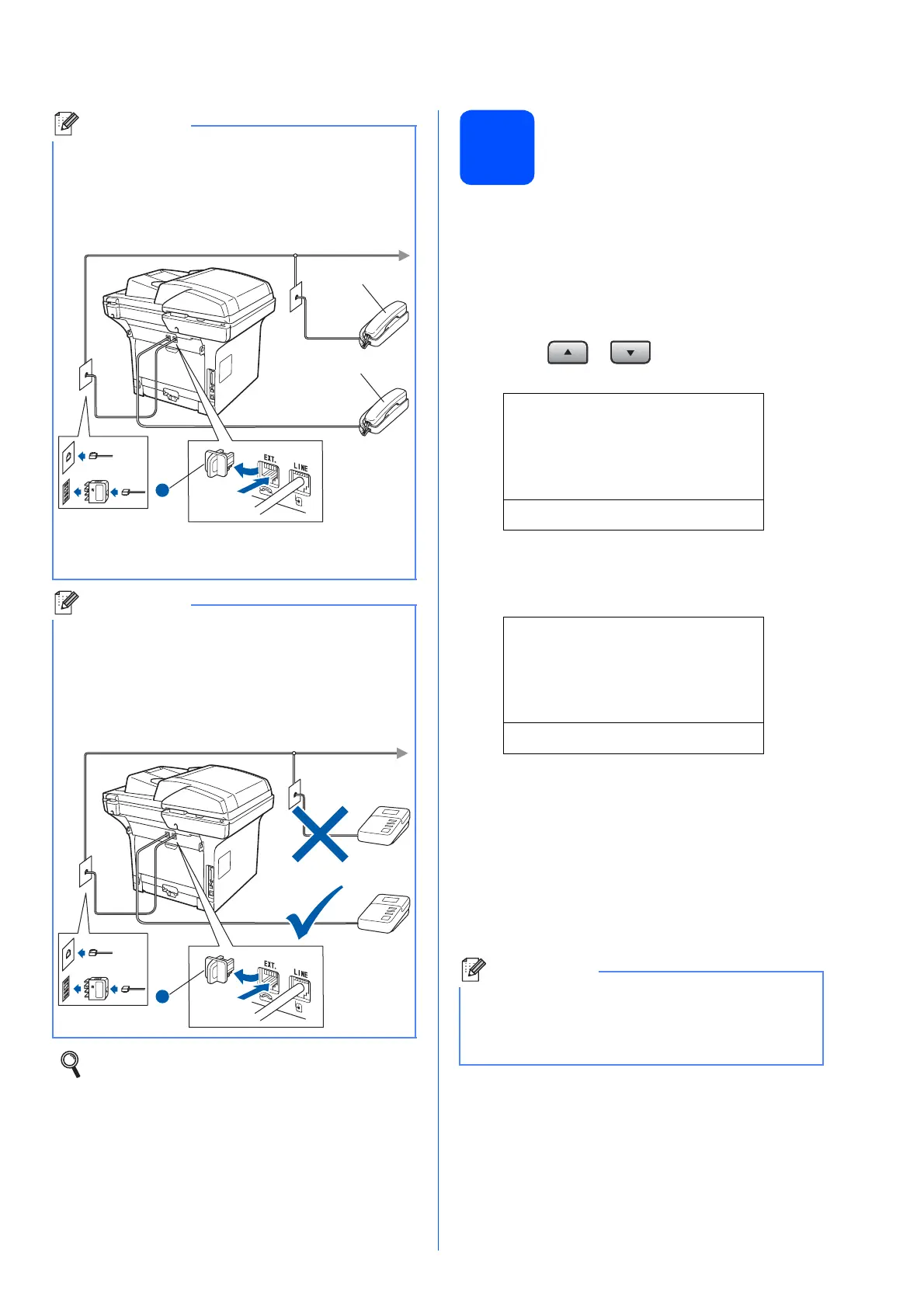 EXT.

LINE

EXT.

LINE