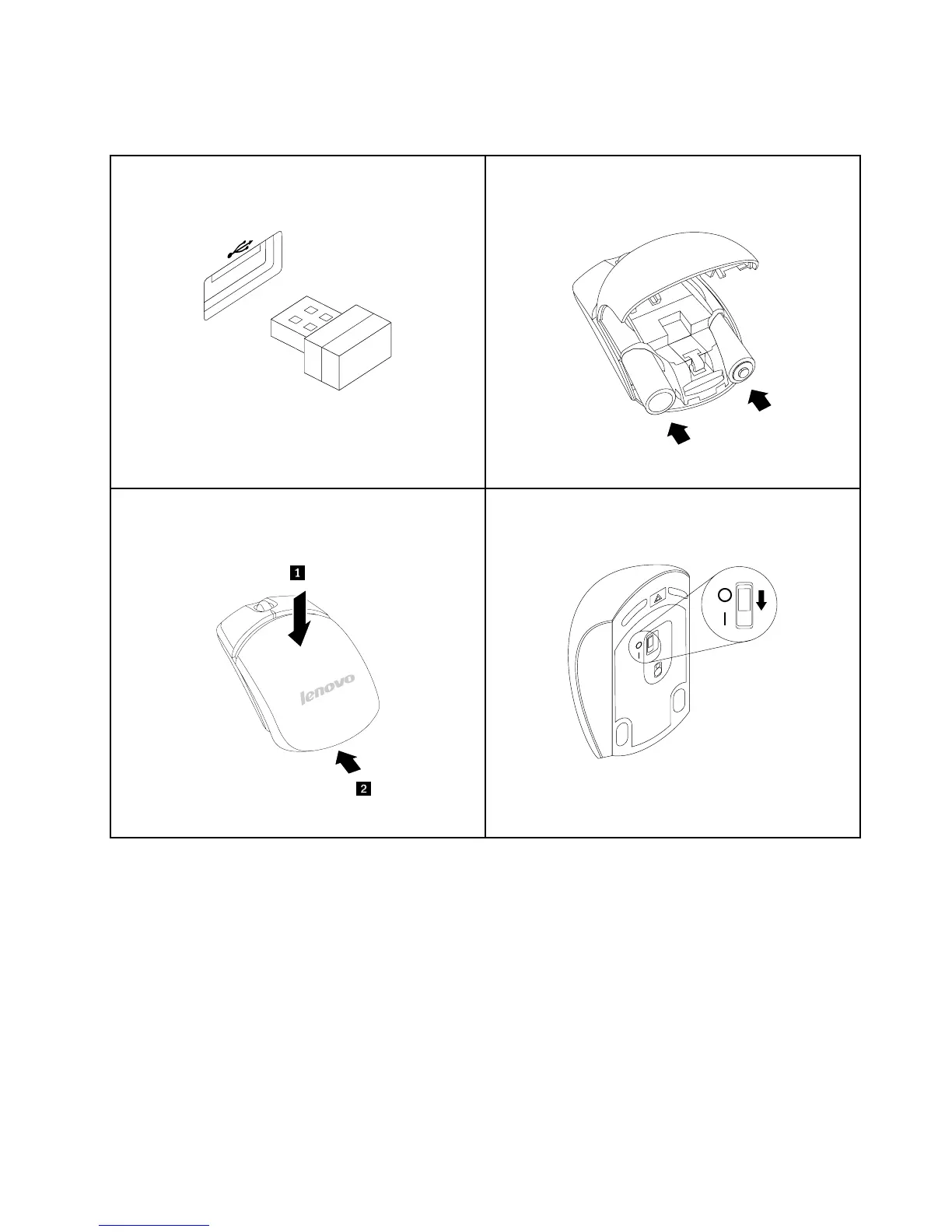 1

lenovo

2

O

I