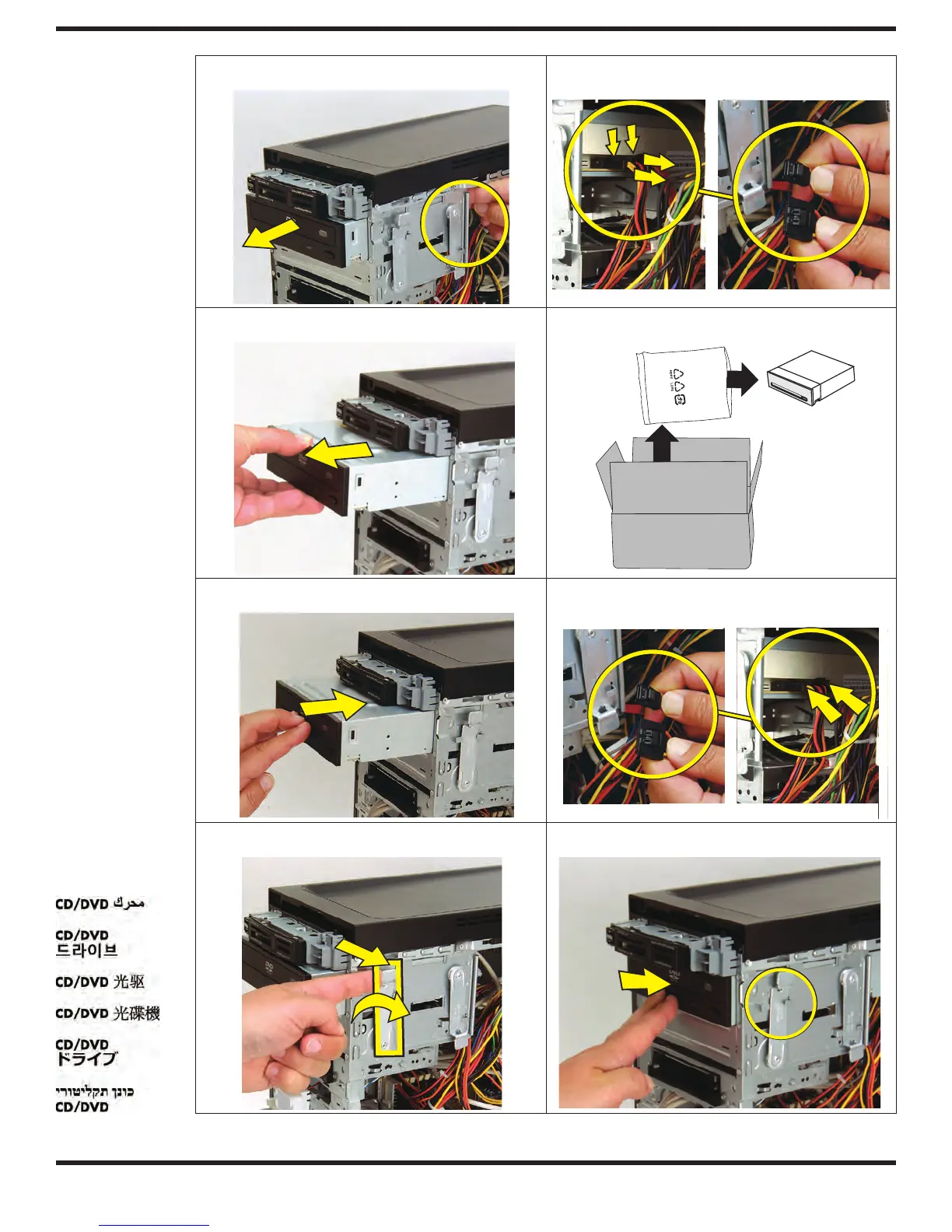 CD/DVD محرك

CD/DVD
드라이브

CD/DVD 光驱

CD/DVD 光碟機

CD/DVD
ドライブ

כונן תקליטורי
CD/DVD