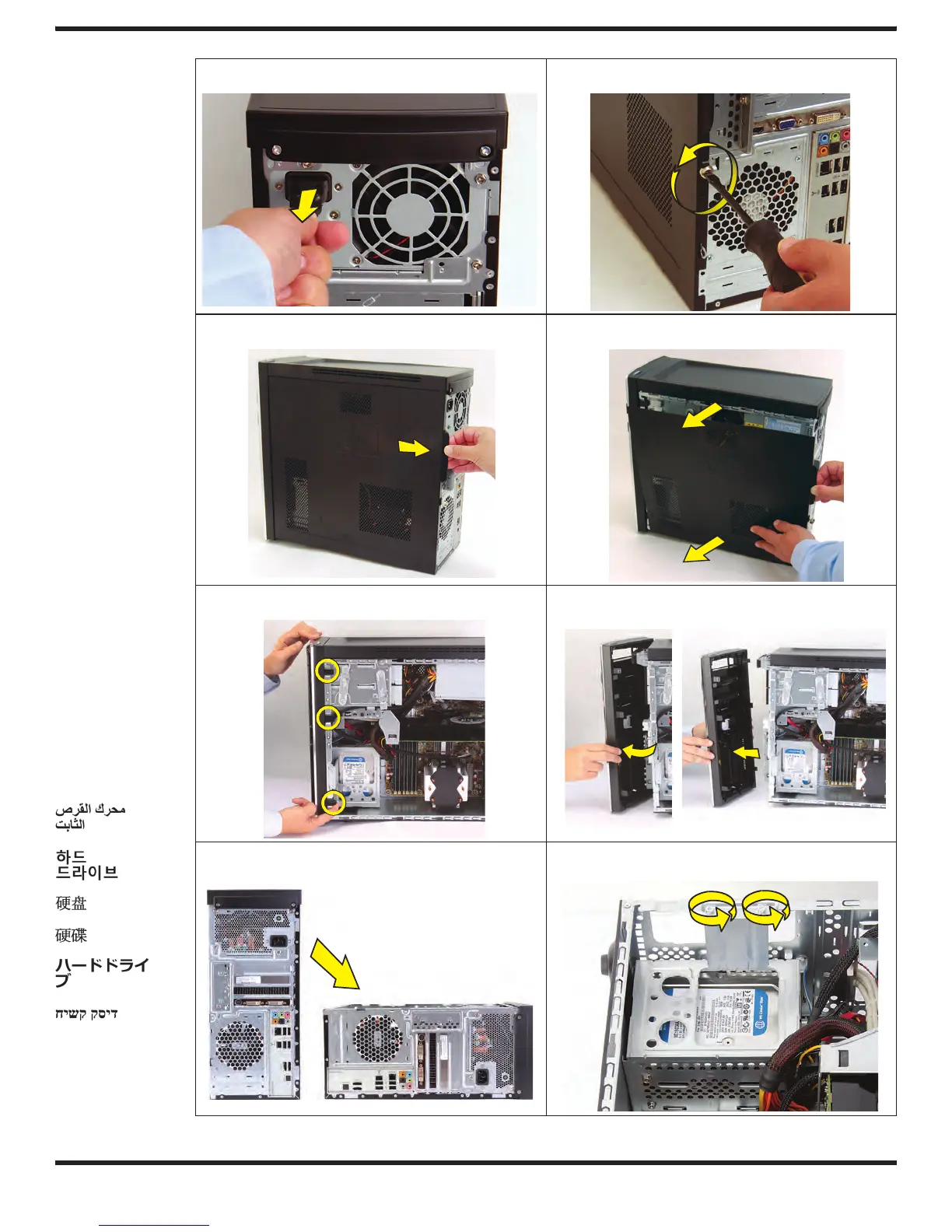 محرك القرص الثابت

하드 드라이브

硬盘

硬碟

ハードドライブ

דיסק קשיח