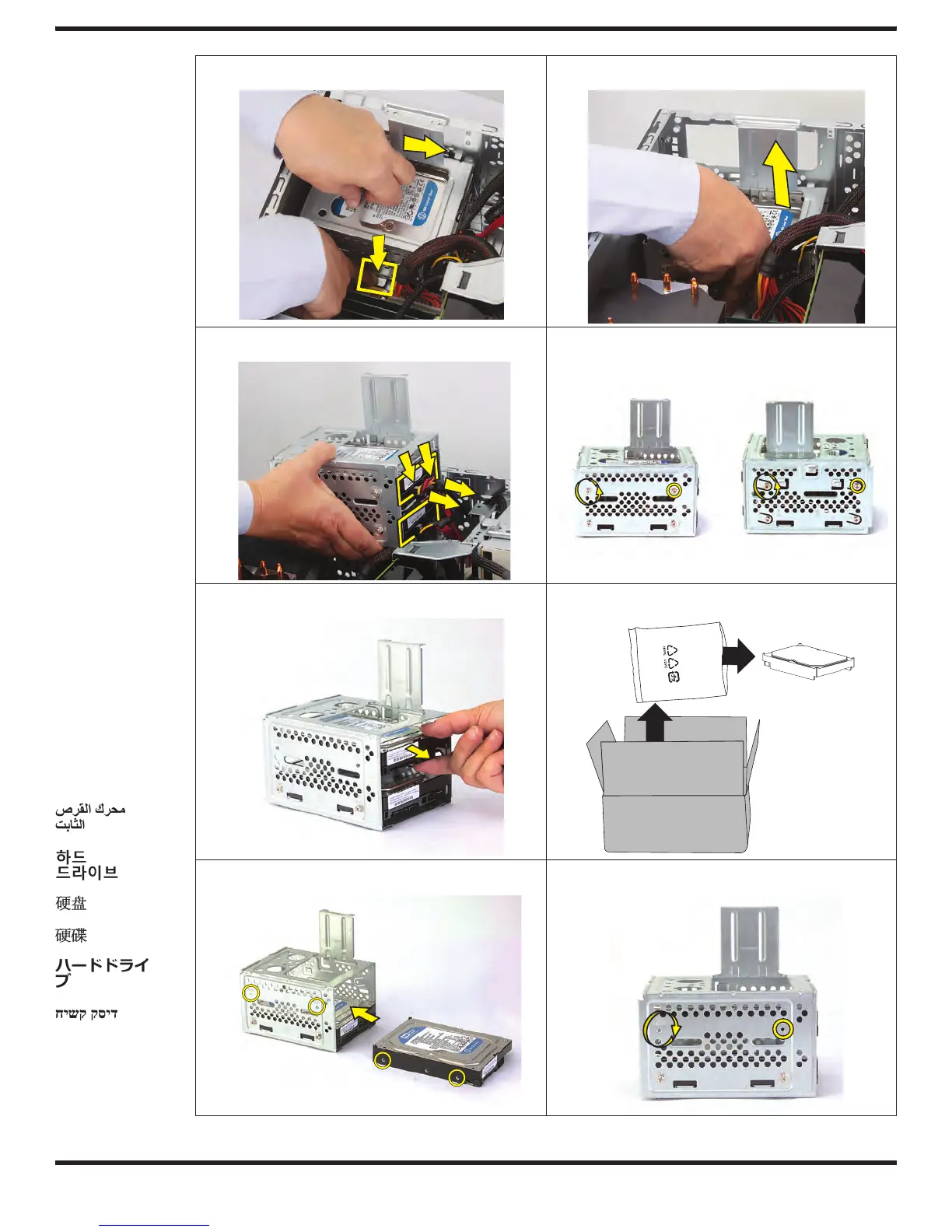 محرك القرص الثابت

하드 드라이브

硬盘

硬碟

ハードドライブ

דיסק קשיח