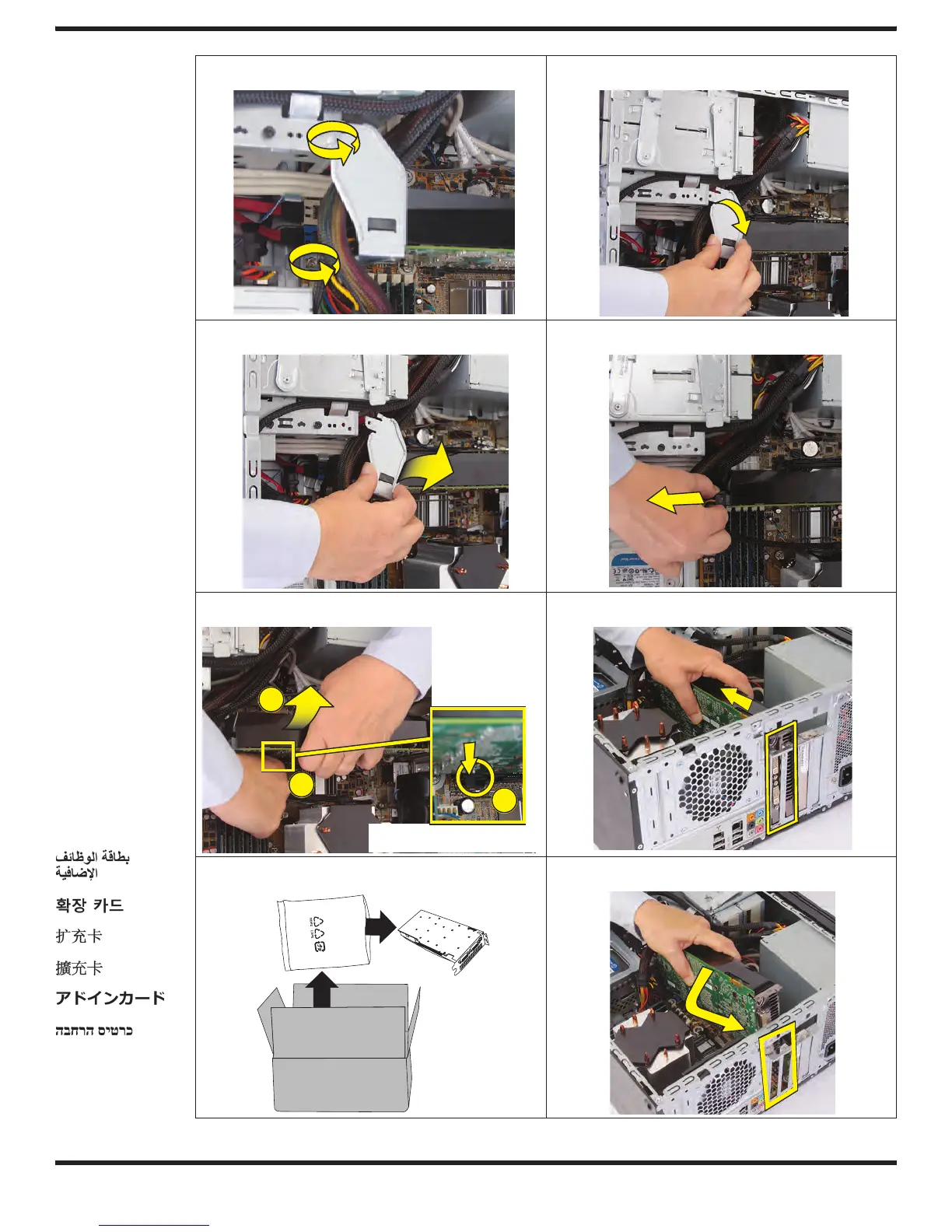 بطاقة الوظائف الإضافية

확장 카드

扩充卡

擴充卡

アドインカード

כרטיס הרחבה